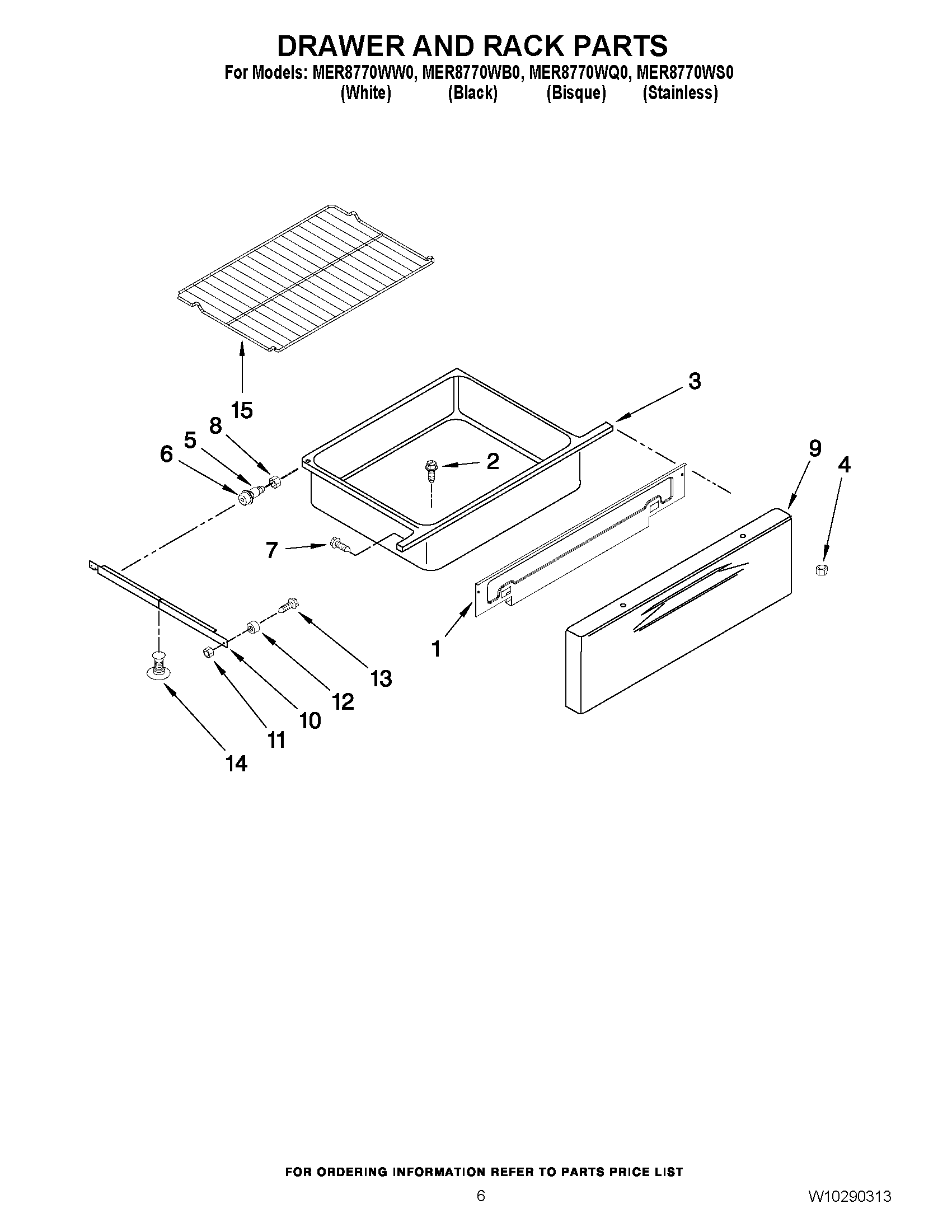 DRAWER AND RACK PARTS

For Models: MER8770WW0, MER8770WB0, MER8770WQ0, MER8770WS0
(White) (Black) (Bisque) (Stainless)

15

3

8

5

6

2

9

4

7

1

13

12

10

11

14

FOR ORDERING INFORMATION REFER TO PARTS PRICE LIST

6

W10290313