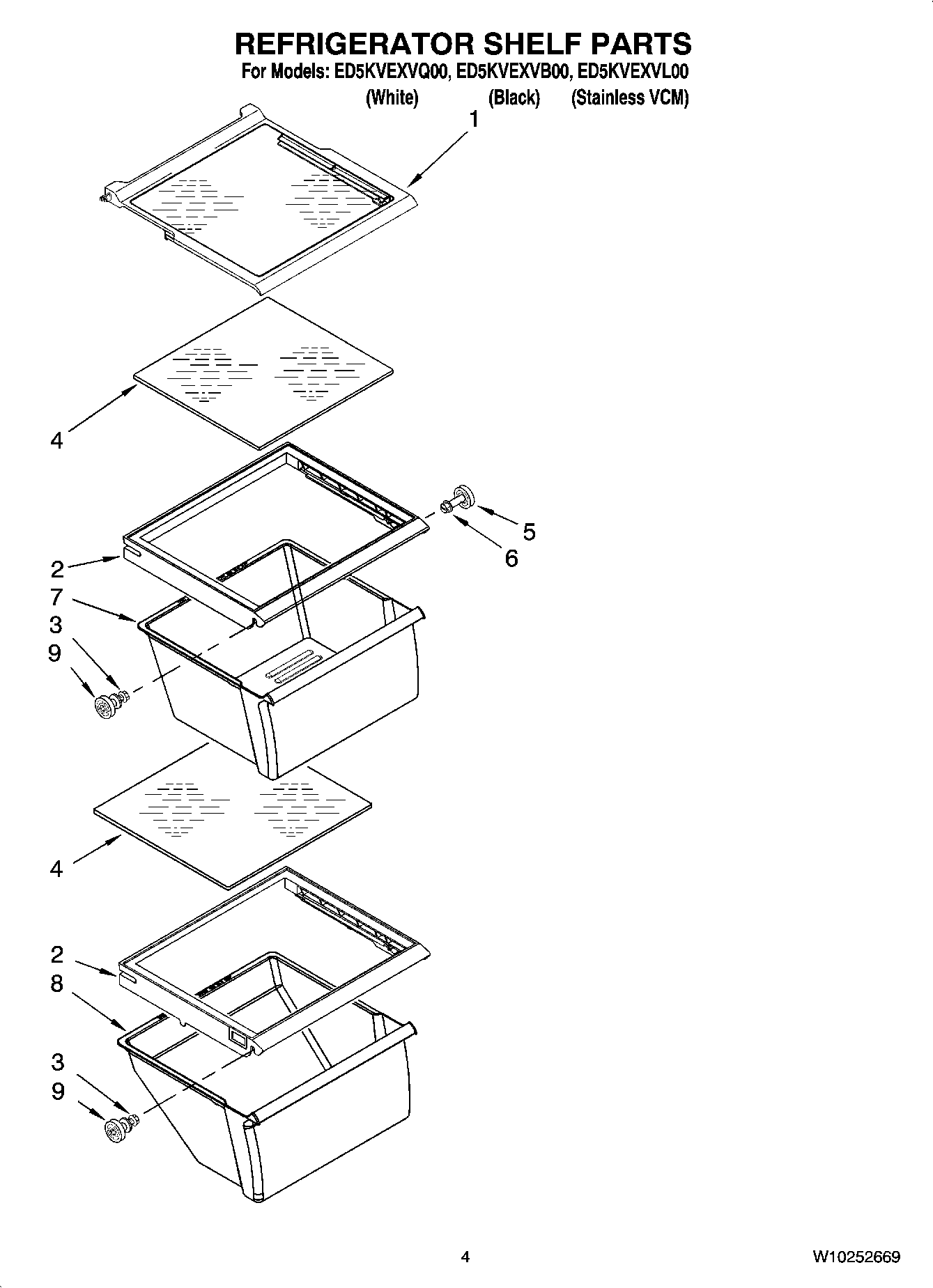 REFRIGERATOR SHELF PARTS
For Models: ED5KVEXVQ00, ED5KVEXVB00, ED5KVEXVL00
(White) (Black) (Stainless VCM)

1
4
5
6
2
7
3
9
4
2
8
3
9

4

W10252669