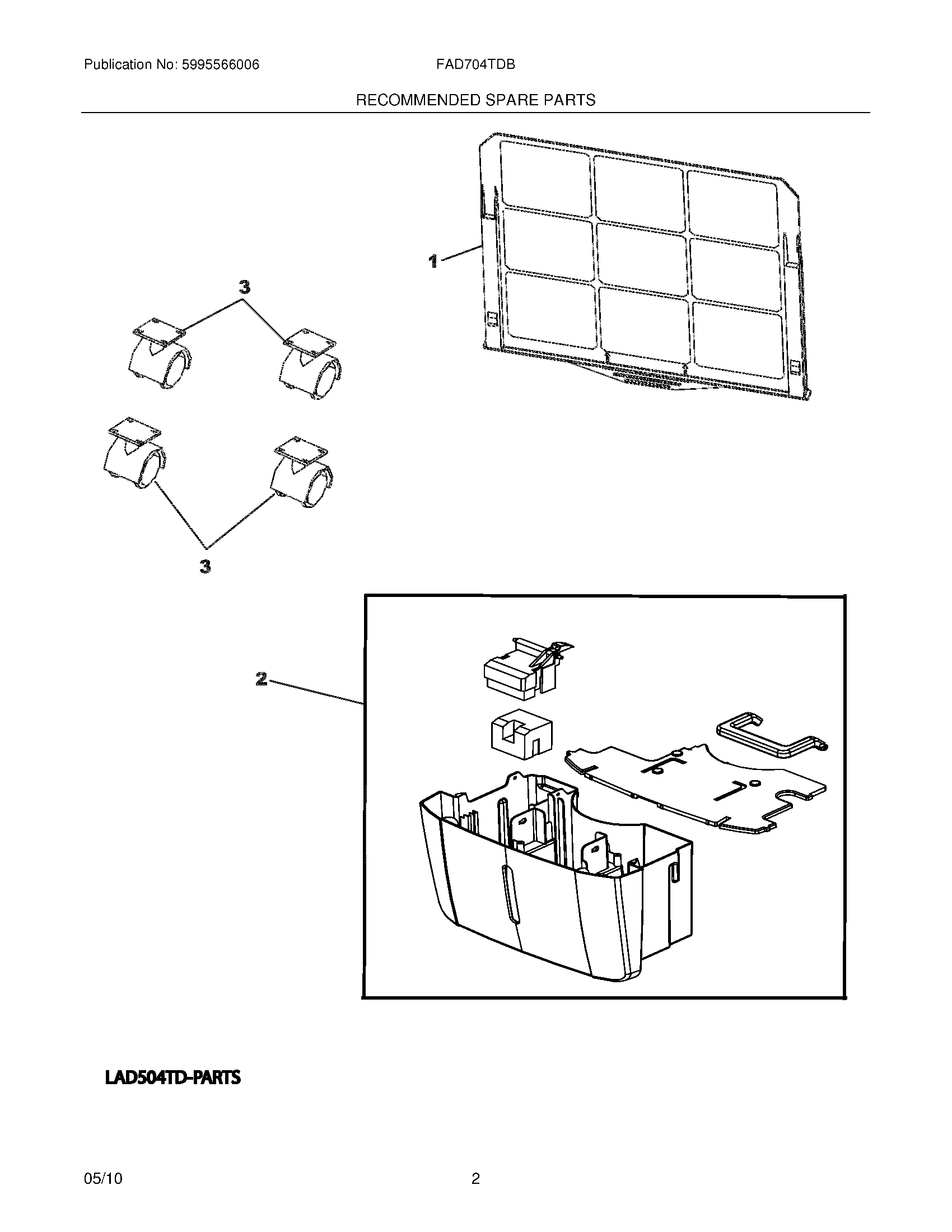 Publication No: 5995566006
FAD704TDB
RECOMMENDED SPARE PARTS

1

3

3

2

LAD504TD-PARTS

05/10
2