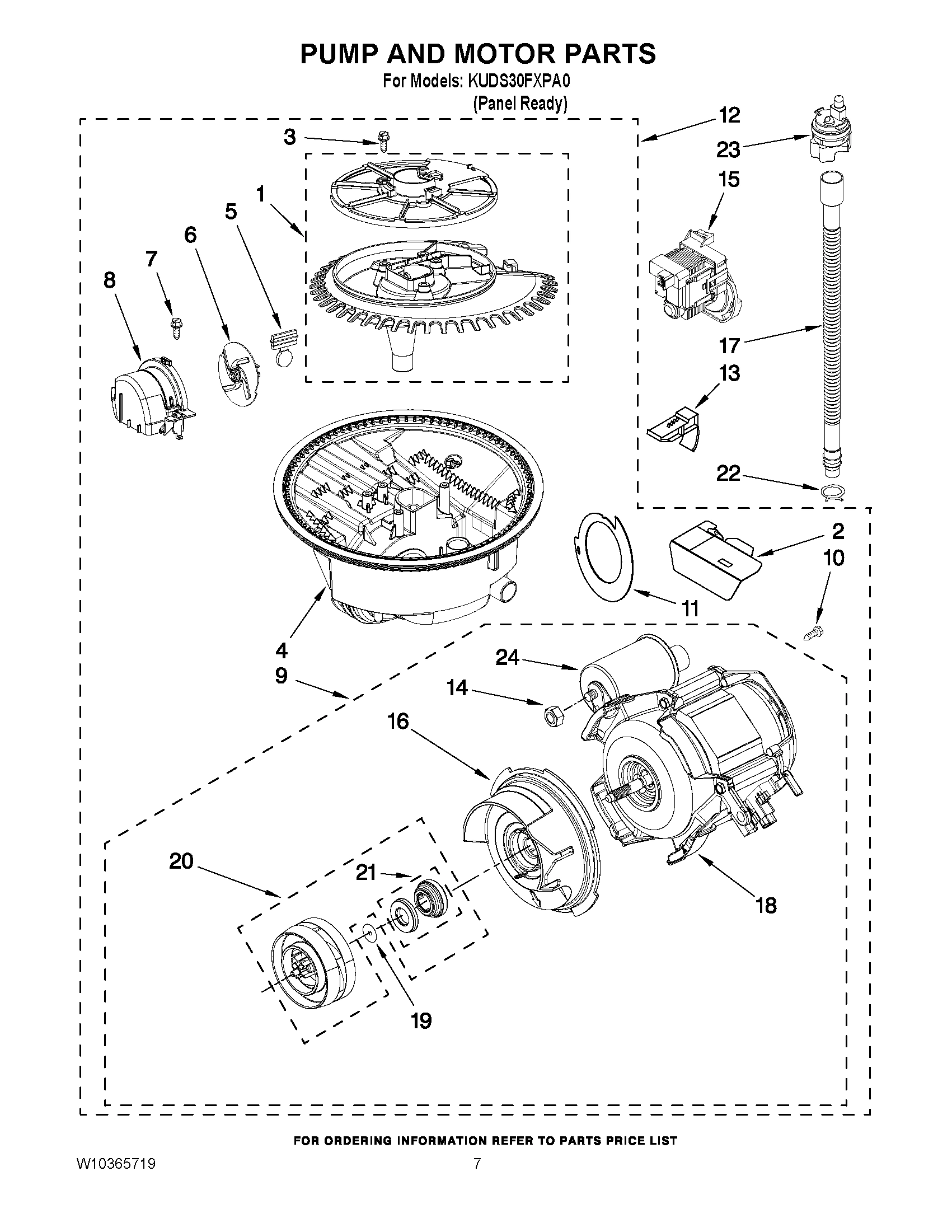 PUMP AND MOTOR PARTS

For Models: KUDS30FXPA0
(Panel Ready)

3
12
23
15
1
5
6
7
8
17
13
22
2
10
11
4
9
24
14
16
20
21
18
19

FOR ORDERING INFORMATION REFER TO PARTS PRICE LIST

W10365719
7