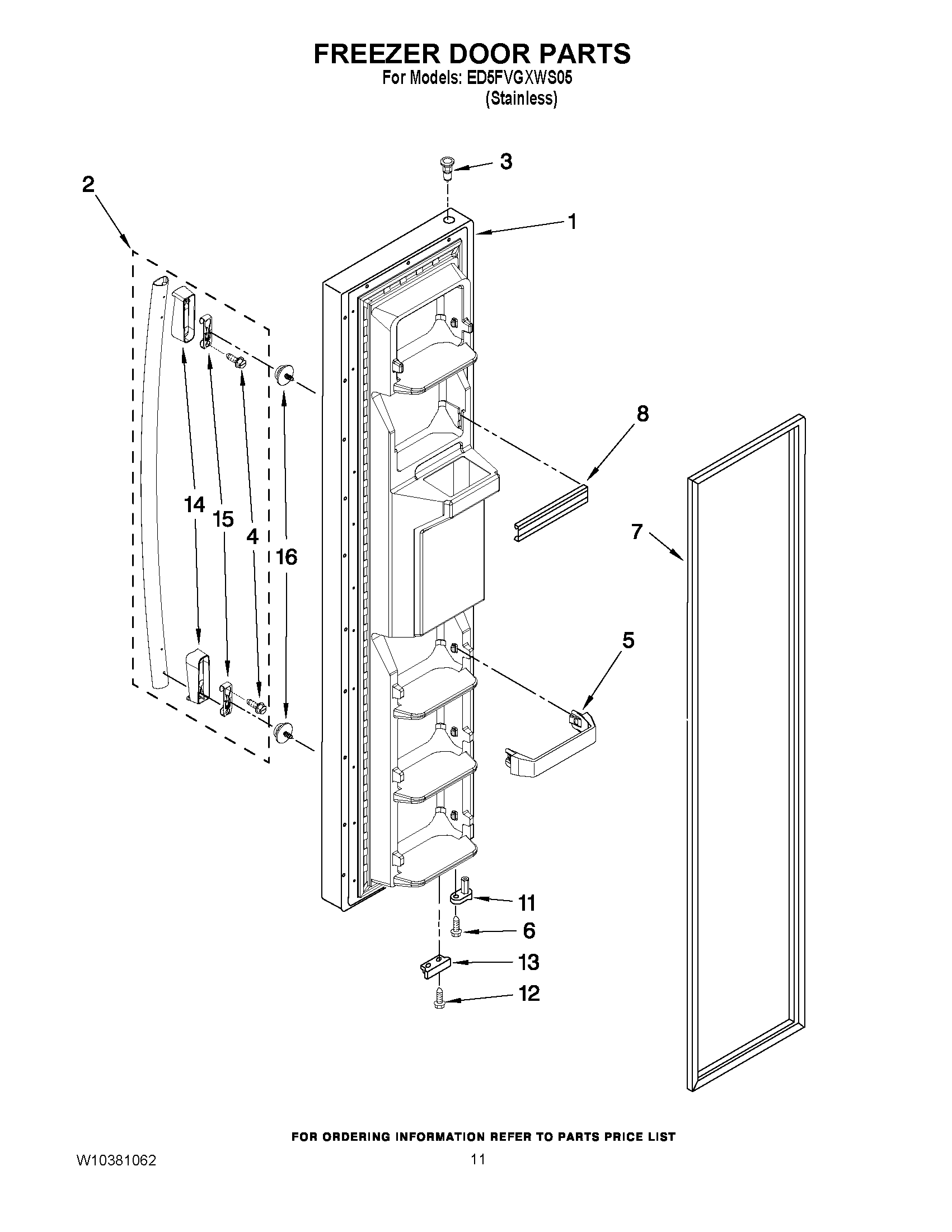 FREEZER DOOR PARTS
For Models: ED5FVGXWS05
(Stainless)

3
2
1
8
14
15
4
16
7
5
11
6
13
12

FOR ORDERING INFORMATION REFER TO PARTS PRICE LIST

W10381062

11