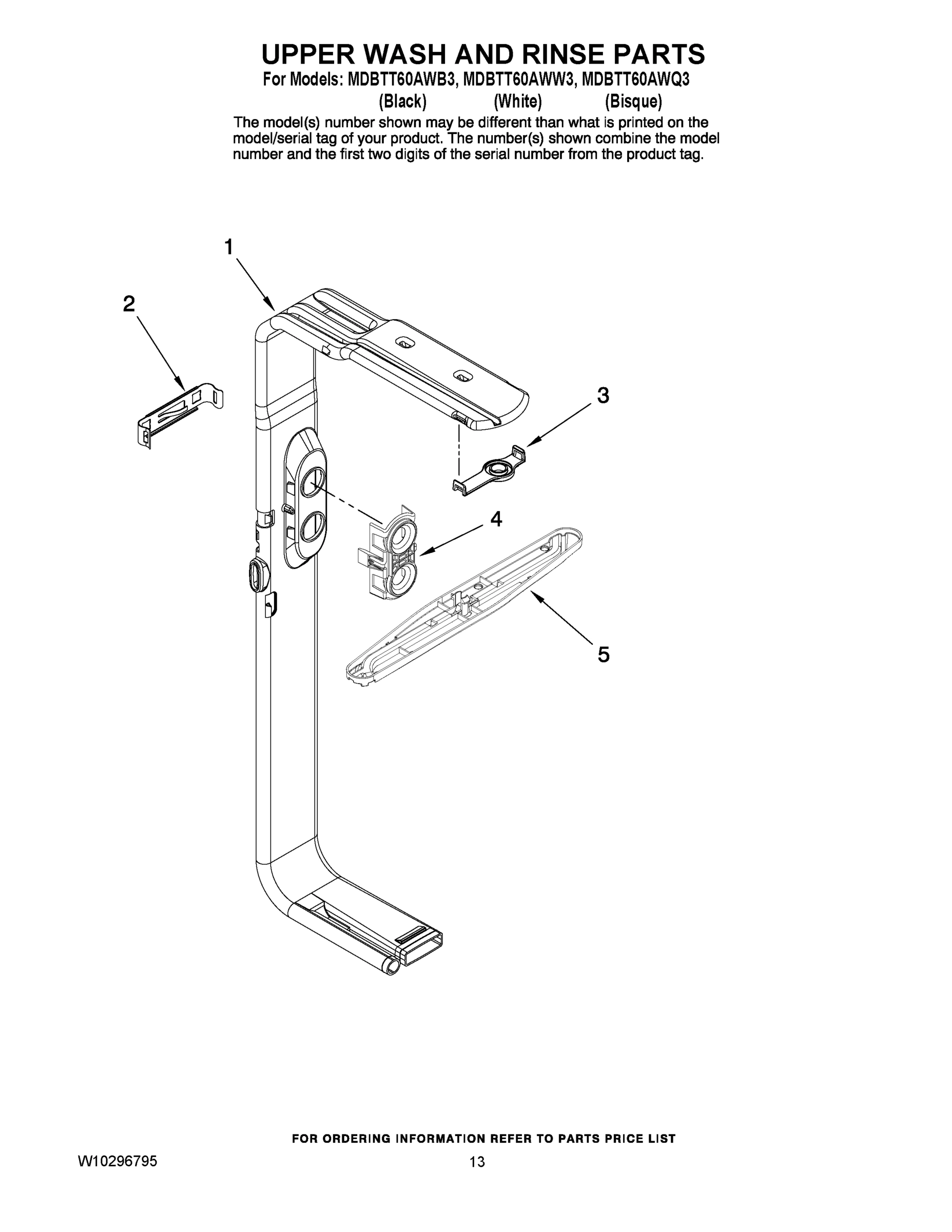 UPPER WASH AND RINSE PARTS

For Models: MDBTT60AWB3, MDBTT60AWW3, MDBTT60AWQ3
(Black) (White) (Bisque)

The model(s) number shown may be different than what is printed on the model/serial tag of your product. The number(s) shown combine the model number and the first two digits of the serial number from the product tag.

1

2

3

4

5

FOR ORDERING INFORMATION REFER TO PARTS PRICE LIST

W10296795

13