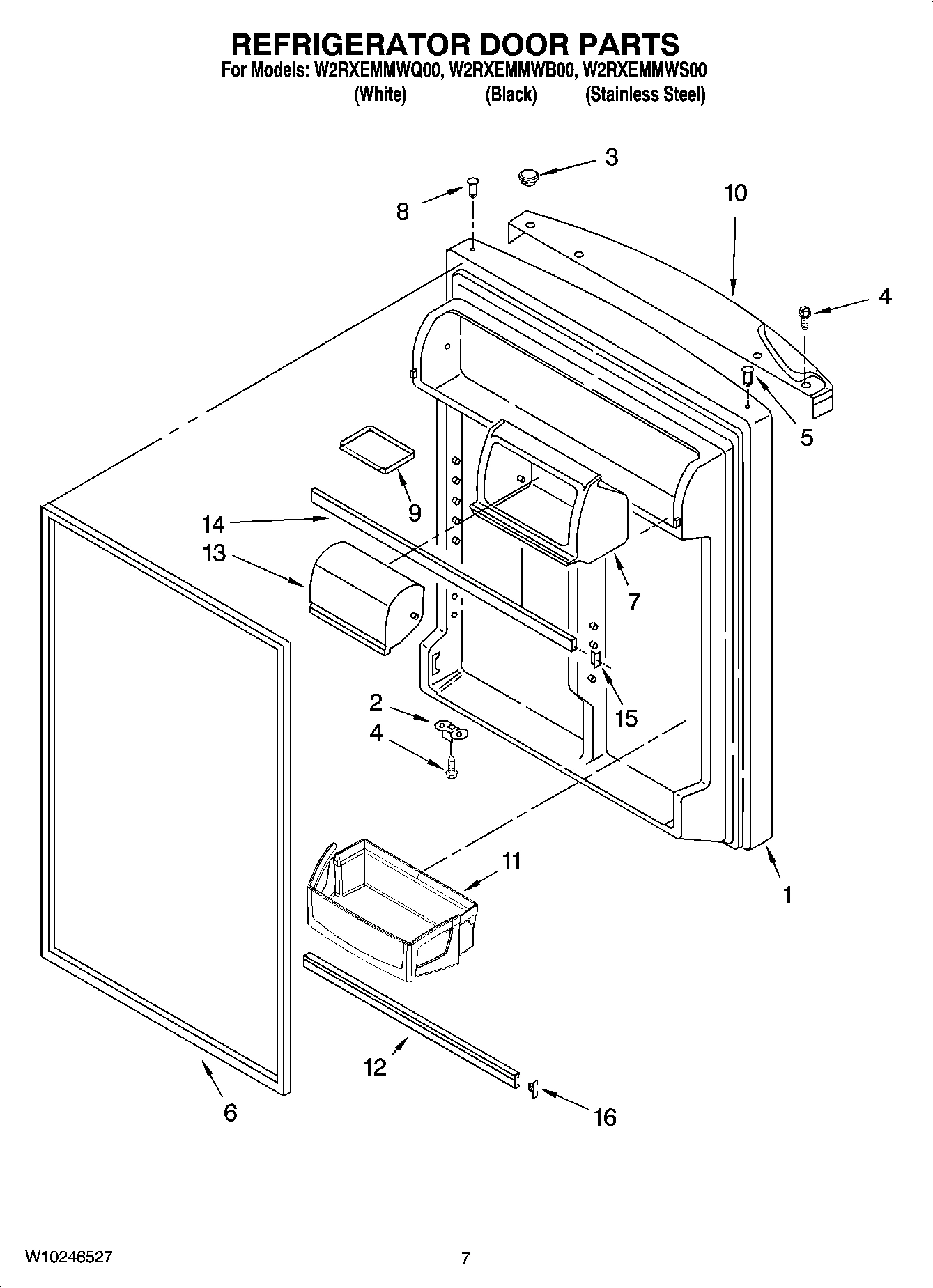 REFRIGERATOR DOOR PARTS
For Models: W2RXEMMWQ00, W2RXEMMWB00, W2RXEMMWS00
(White) (Black) (Stainless Steel)

3
8
10
4
5
9
14
13
7
15
2
4
11
1
12
6
16

W10246527
7