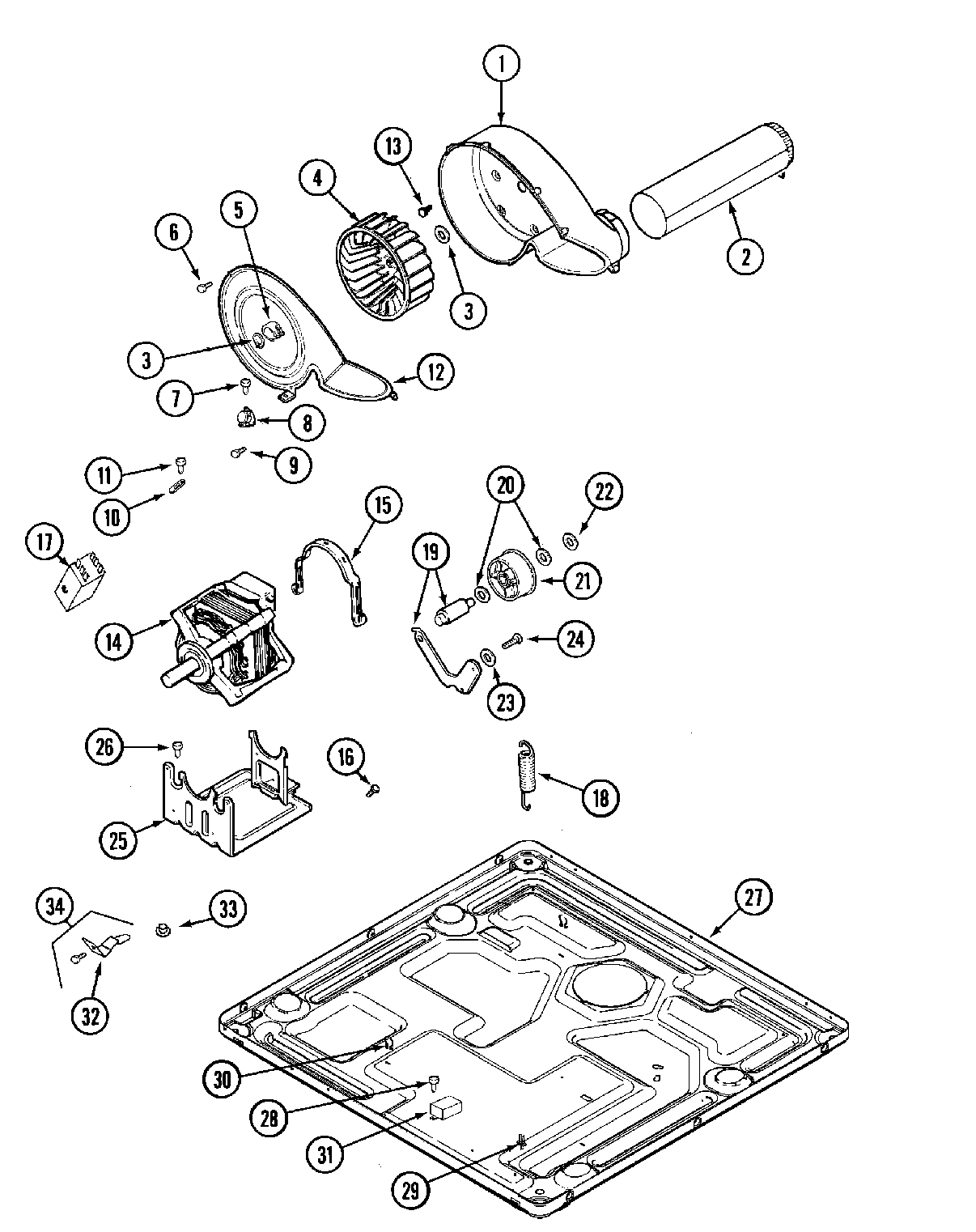 1
13
4
2
5
6
3
3
12
7
8
9
11
10
15
20
22
17
19
21
14
24
23
26
16
18
25
27
34
33
32
30
28
31
29