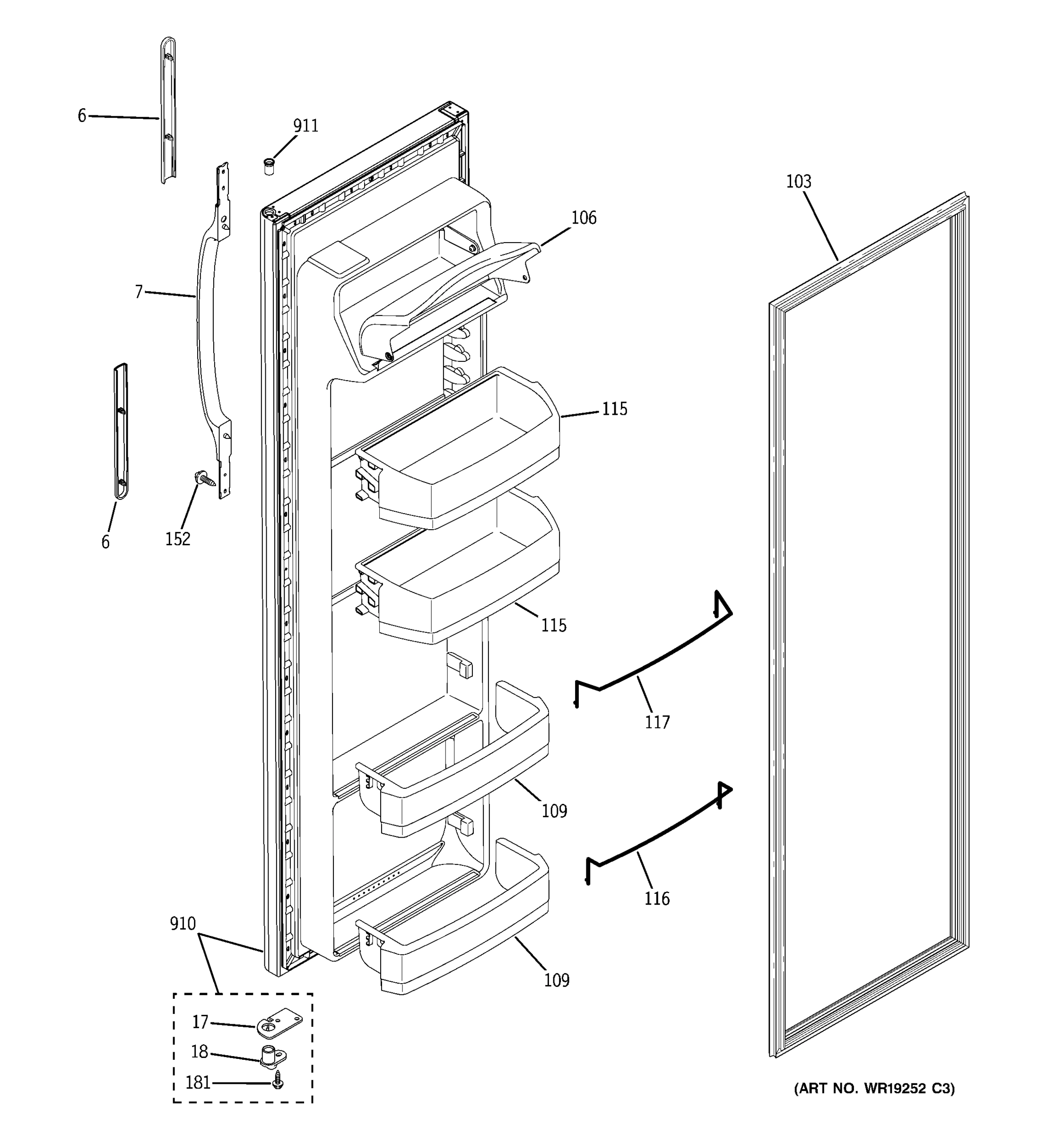 6

911

103

106

7

115

6

152

115

117

109

116

910

109

17

18

181

(ART NO. WR19252 C3)