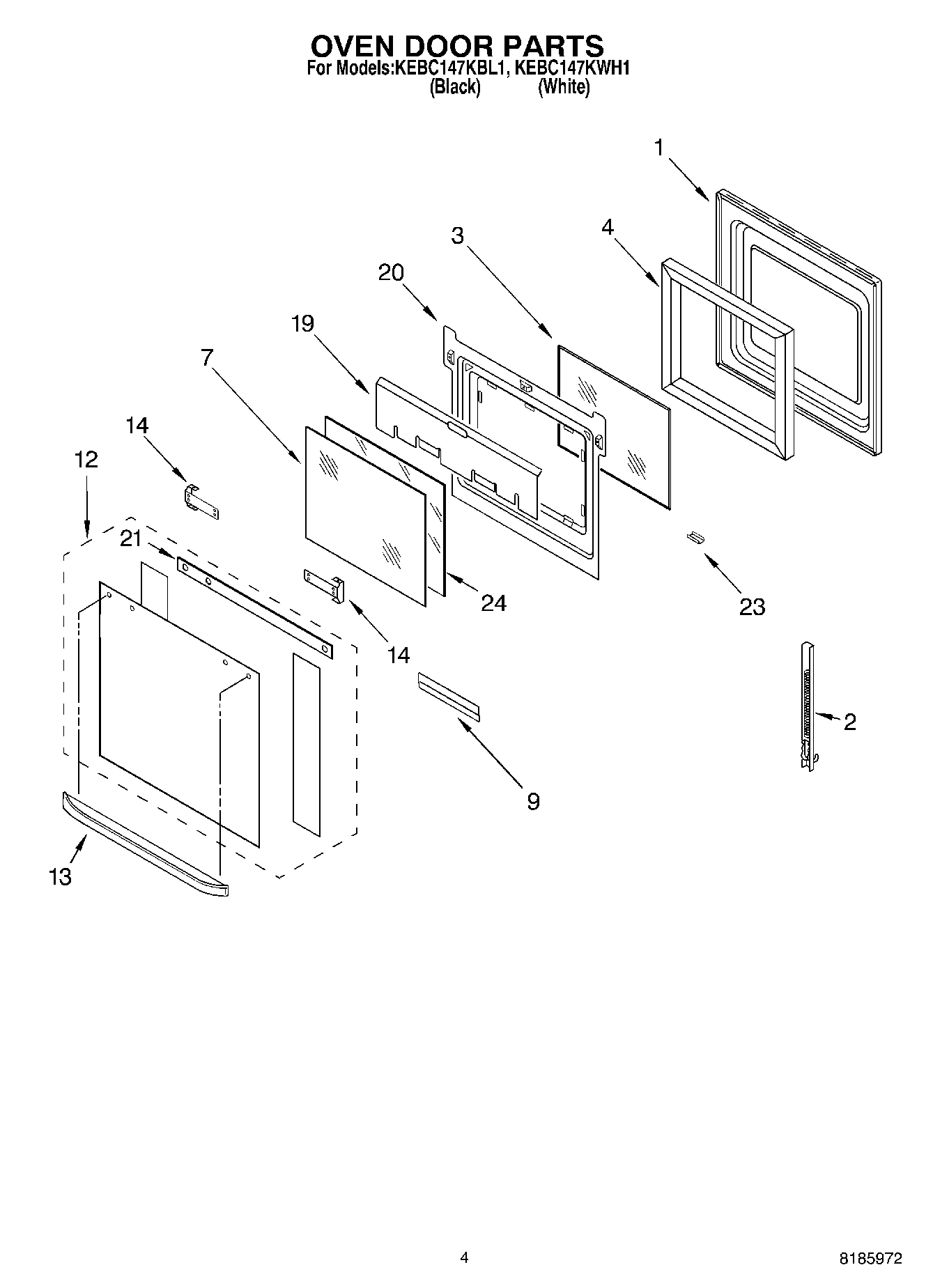 OVEN DOOR PARTS
For Models:KEBC147KBL1, KEBC147KWH1
(Black) (White)

1
4
3
20
19
7
14
12
21
24
23
14
2
9
13

4

8185972