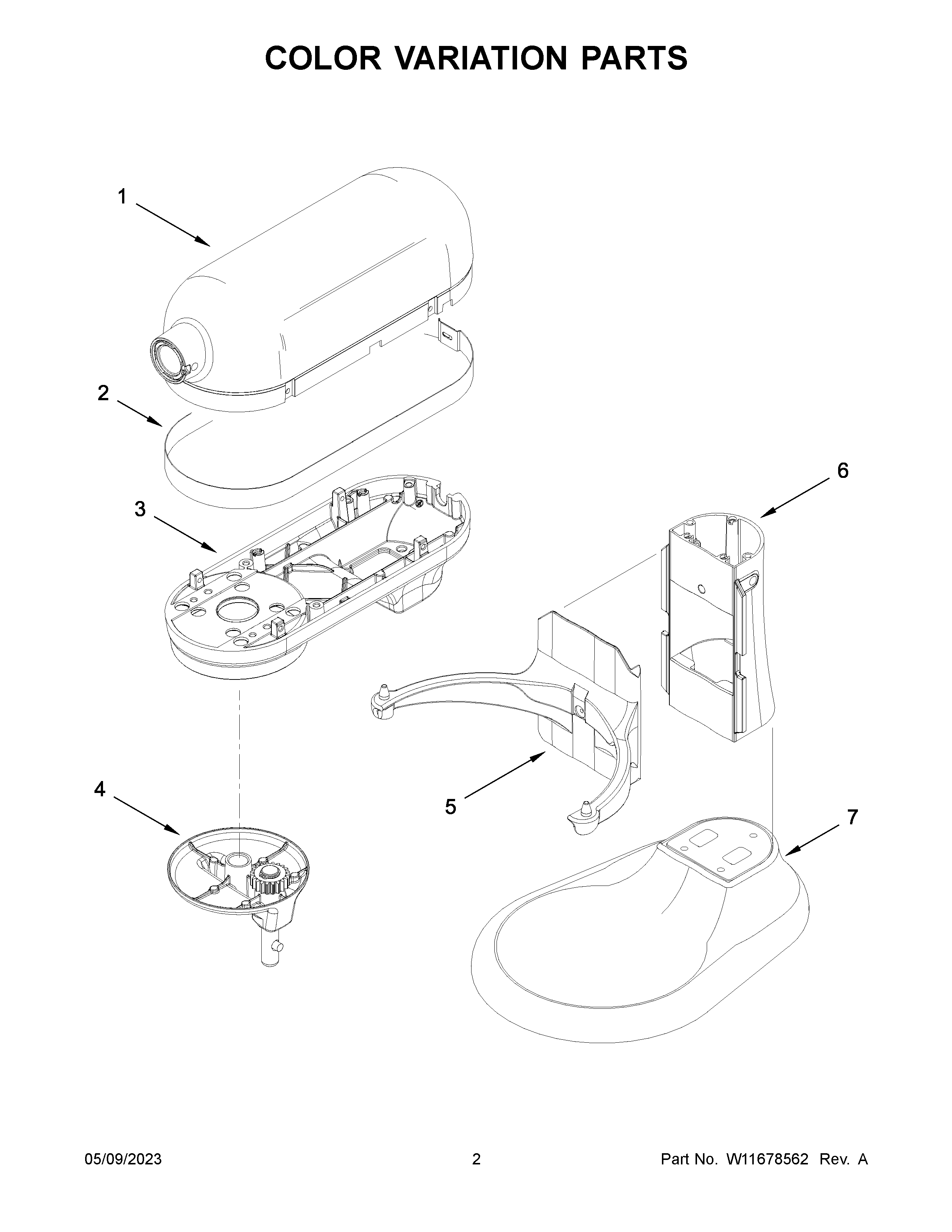 COLOR VARIATION PARTS

1

2

3

6

4

5

7

05/09/2023

2

Part No. W11678562 Rev. A