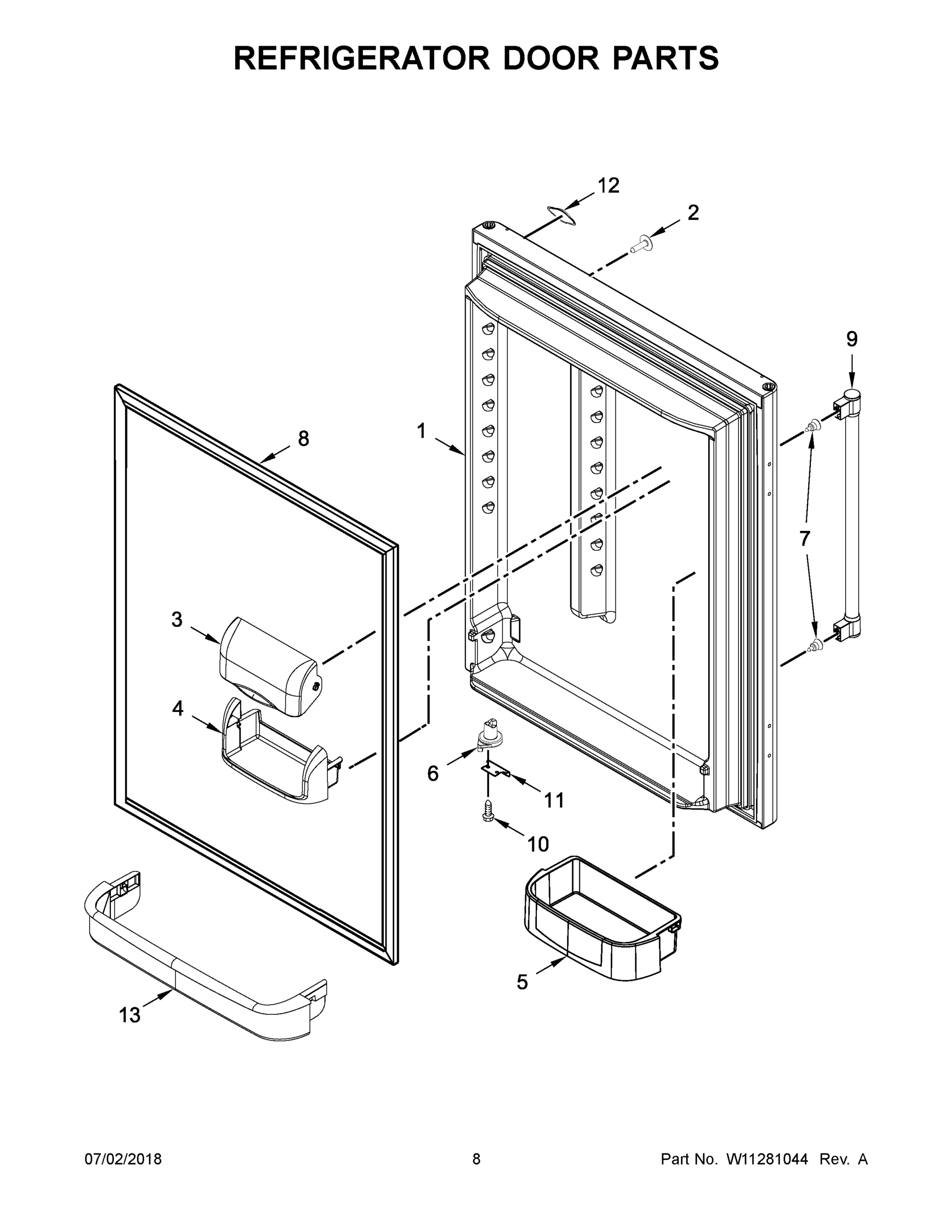 REFRIGERATOR DOOR PARTS

12
2
9
8
1
7
3
4
6
11
10
5
13

07/02/2018
8
Part No. W11281044 Rev. A