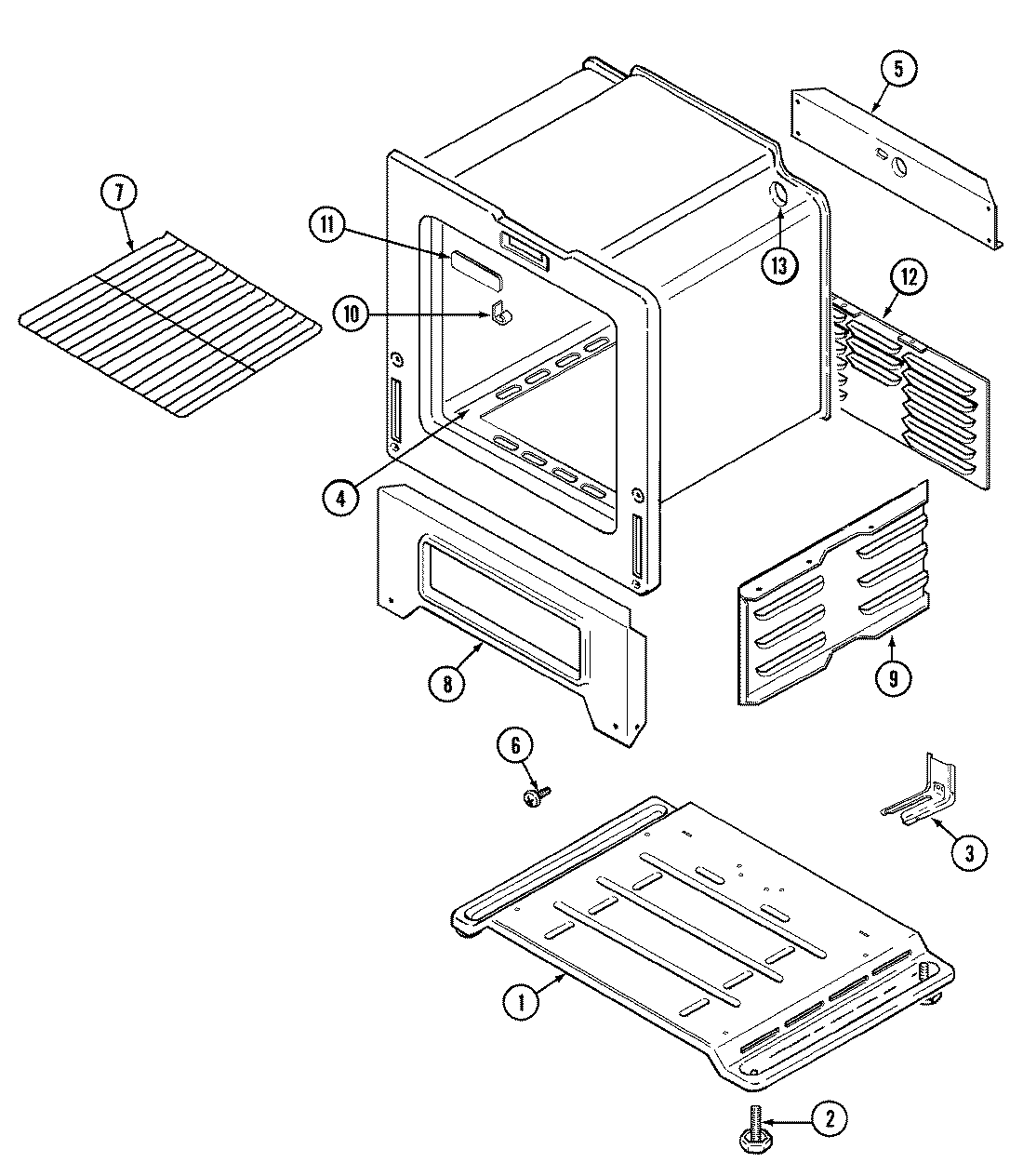 5
7
11
13
12
10
4
8
9
6
3
1
2