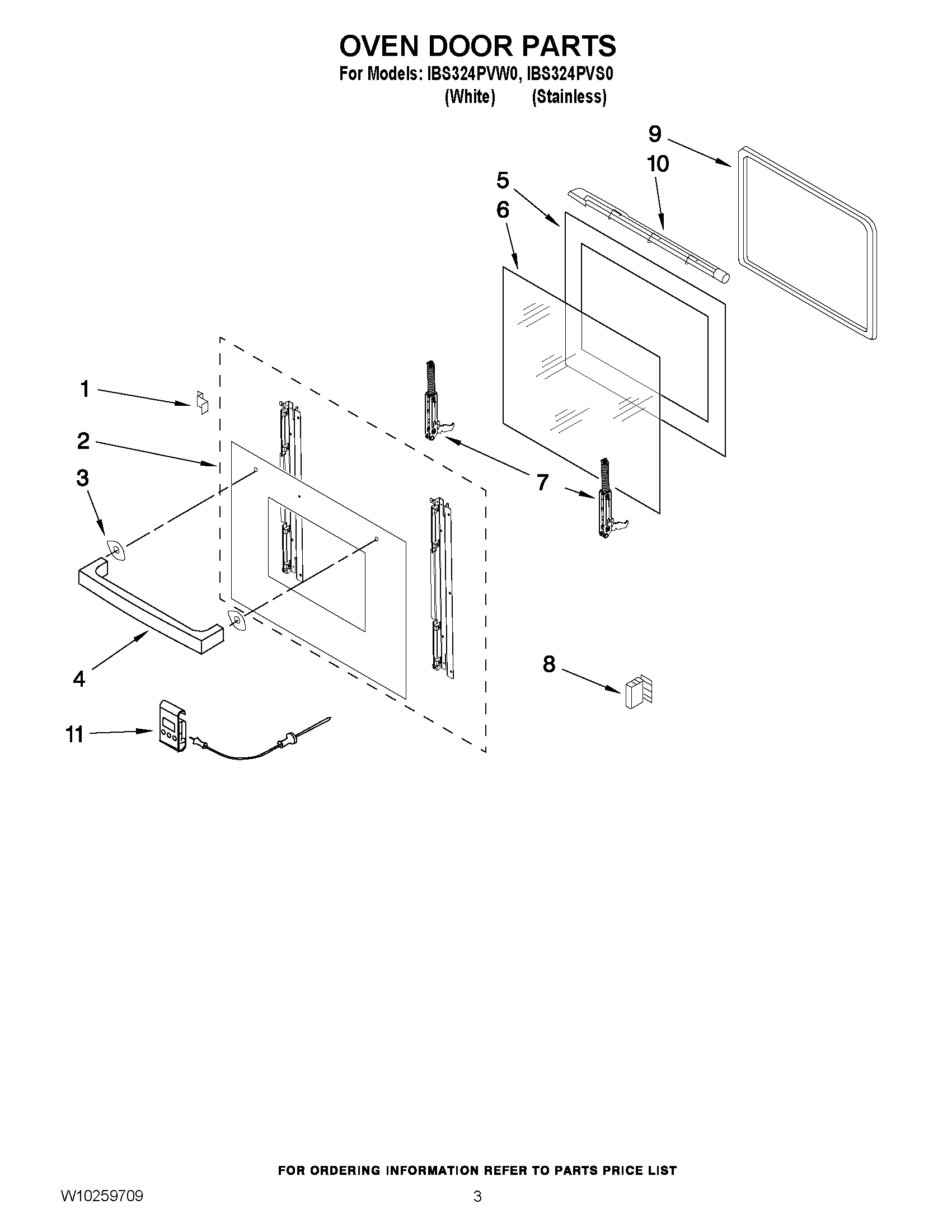 OVEN DOOR PARTS
For Models: IBS324PVW0, IBS324PVS0
(White) (Stainless)

9
10
5
6
1
2
3
7
4
8
11

FOR ORDERING INFORMATION REFER TO PARTS PRICE LIST

W10259709

3