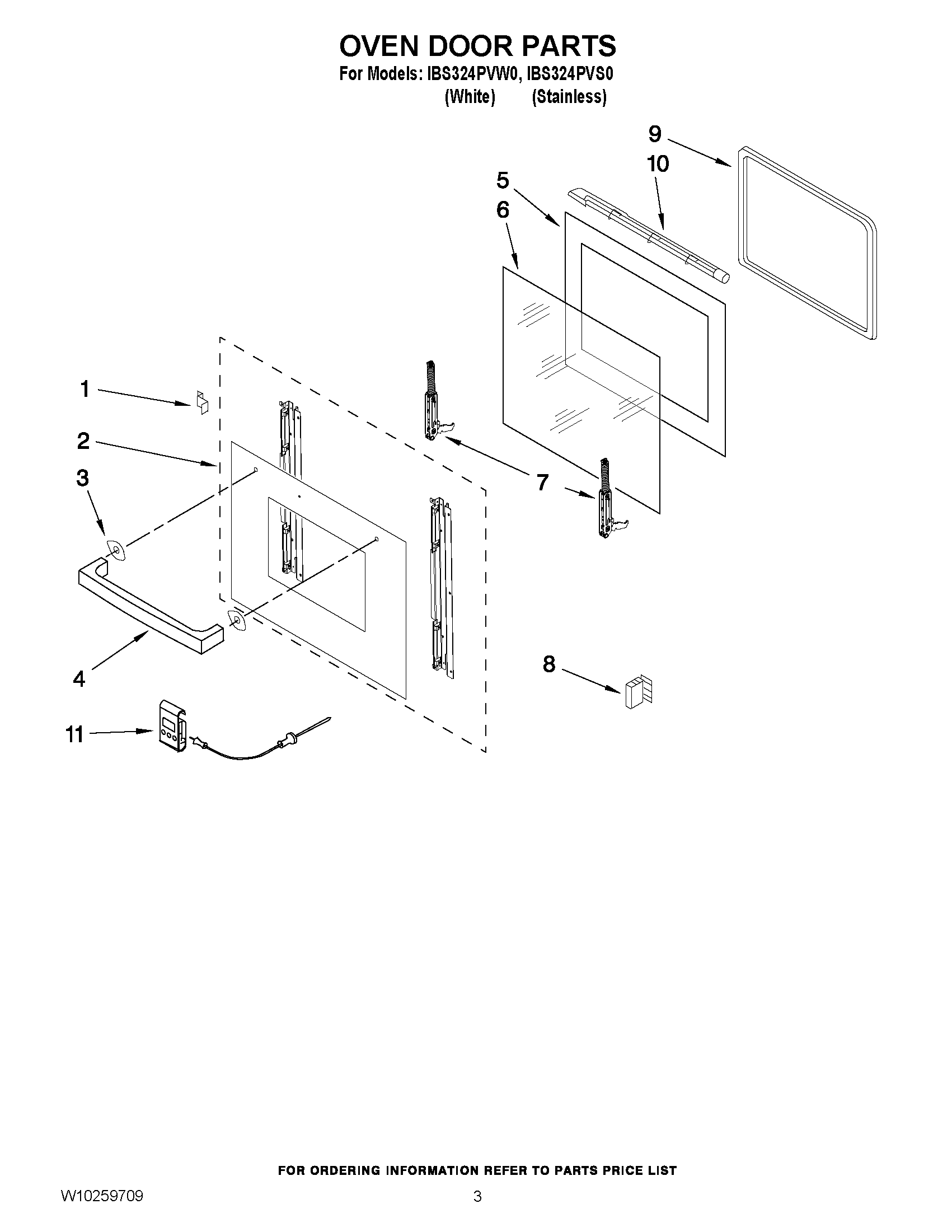 OVEN DOOR PARTS
For Models: IBS324PVW0, IBS324PVS0
(White) (Stainless)

9
10
5
6
1
2
3
7
4
8
11

FOR ORDERING INFORMATION REFER TO PARTS PRICE LIST

W10259709

3