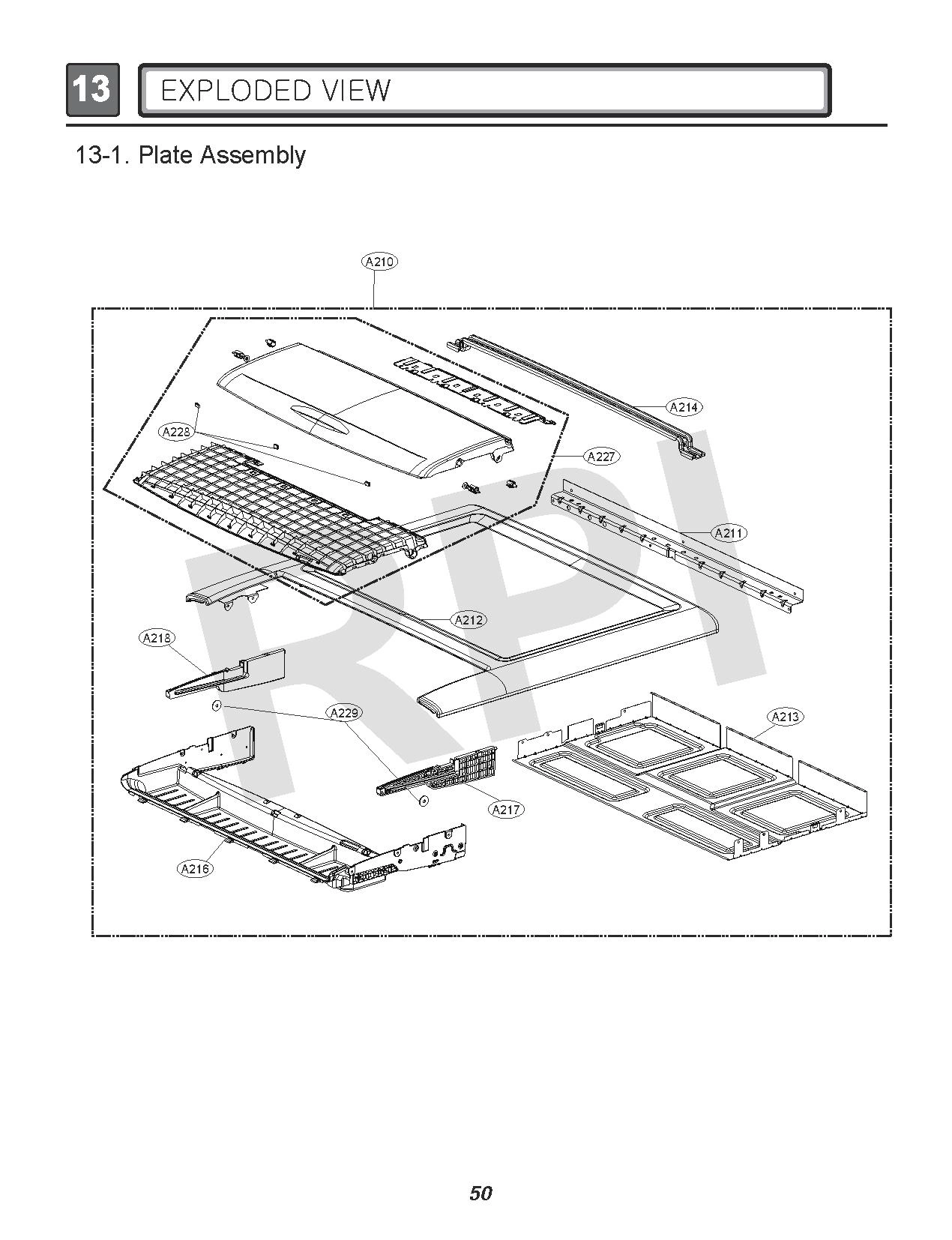 13 EXPLODED VIEW

13-1. Plate Assembly

A210

A214

A228

A227

A211

A212

A218

A229

A213

A217

A216

RPI

50