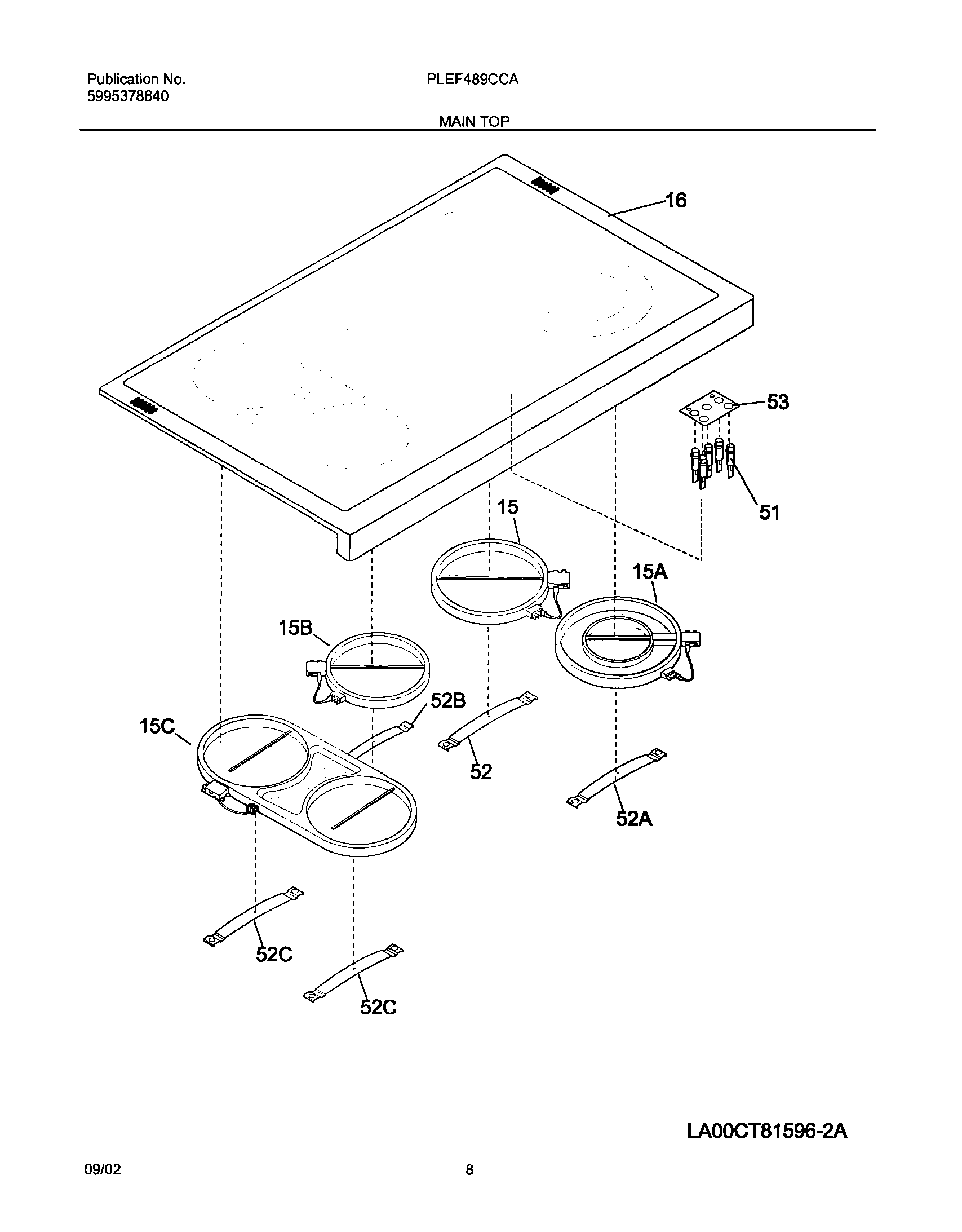 Publication No.
5995378840

PLEF489CCA

MAIN TOP

16

53

51

15

15A

15B

52B

15C

52

52A

52C

52C

LA00CT81596-2A

09/02

8