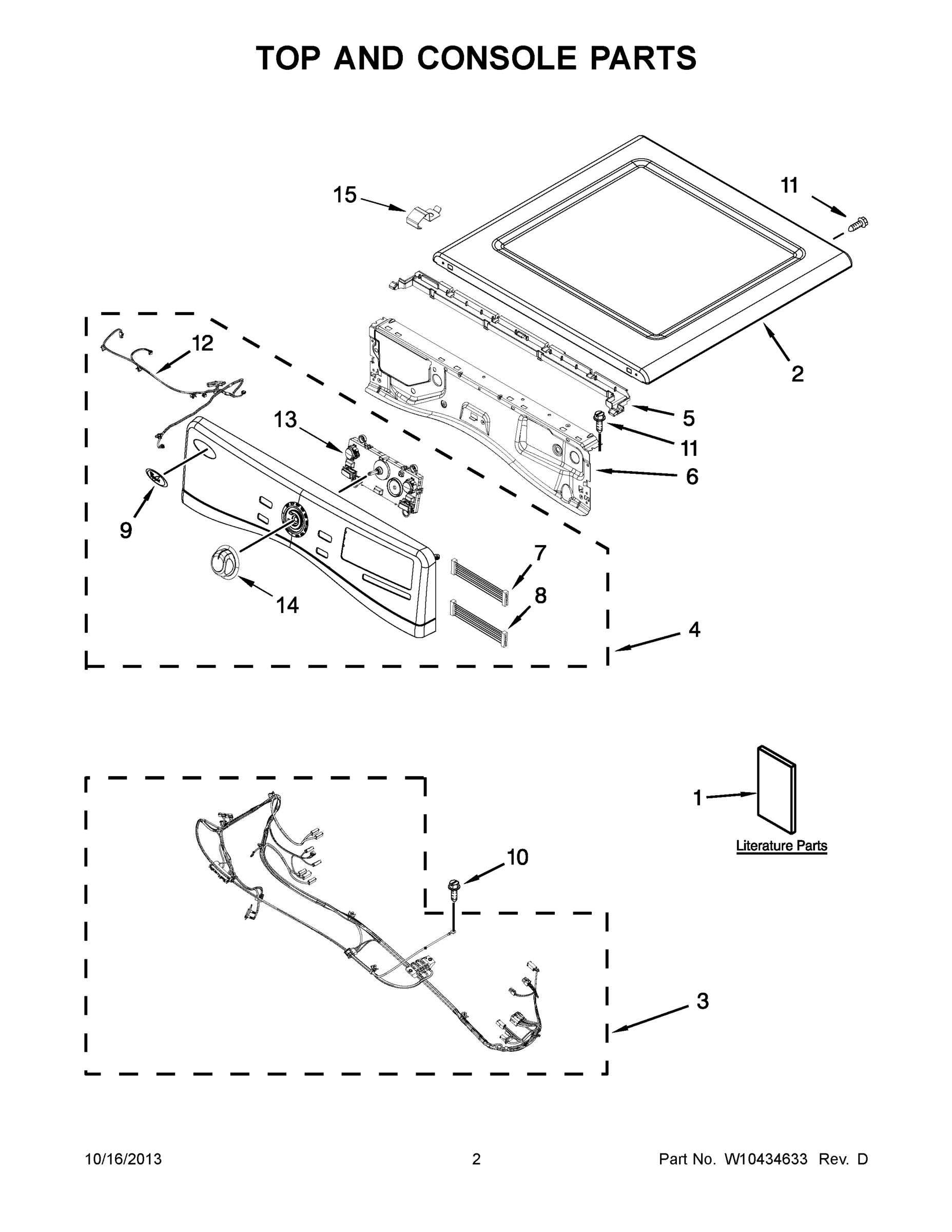 TOP AND CONSOLE PARTS

15

11

12

2

13

5

11

6

9

7

8

14

4

1

Literature Parts

10

3

10/16/2013 2 Part No. W10434633 Rev. D