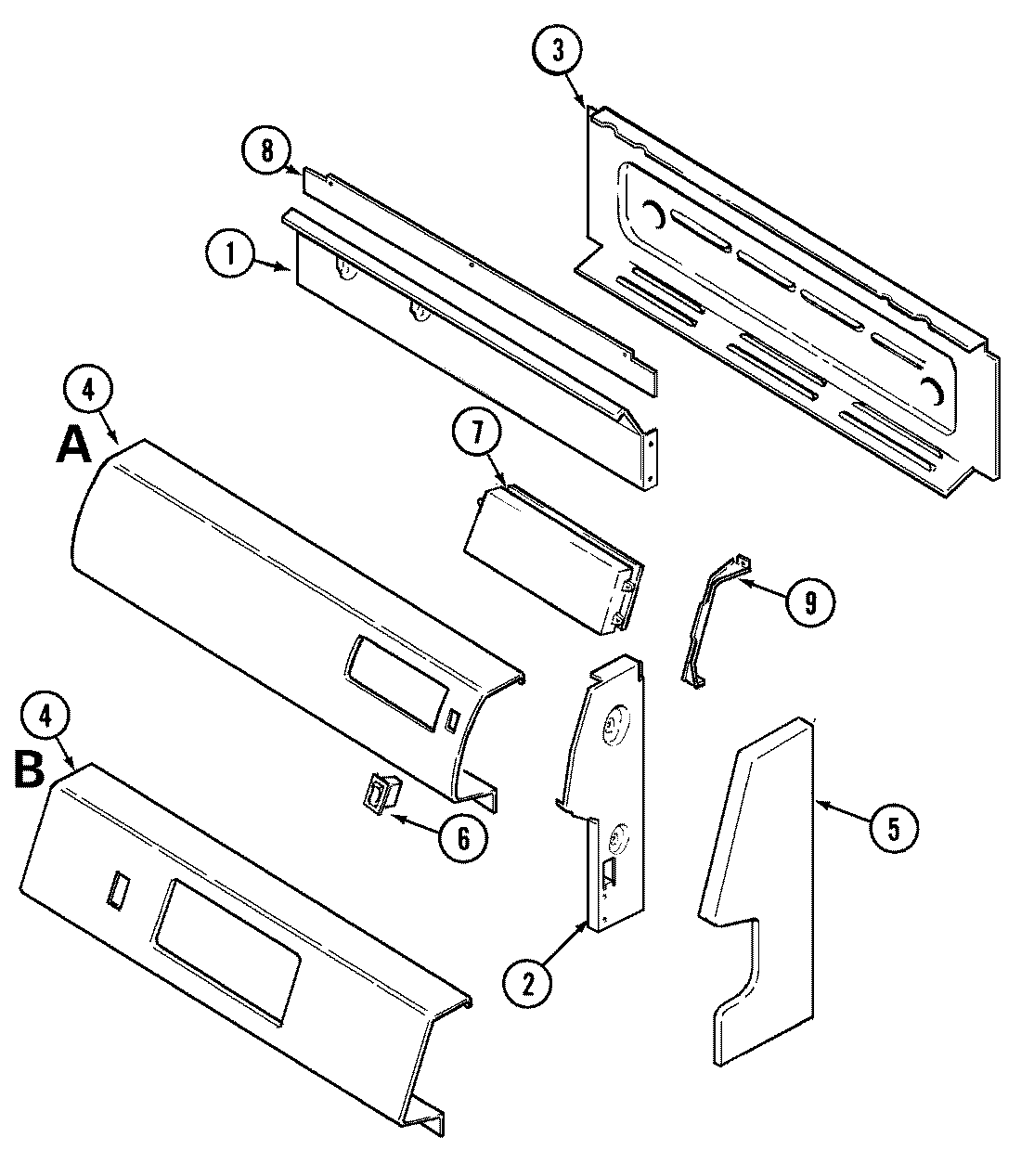 3
8
1
4
A
7
9
4
B
6
5
2