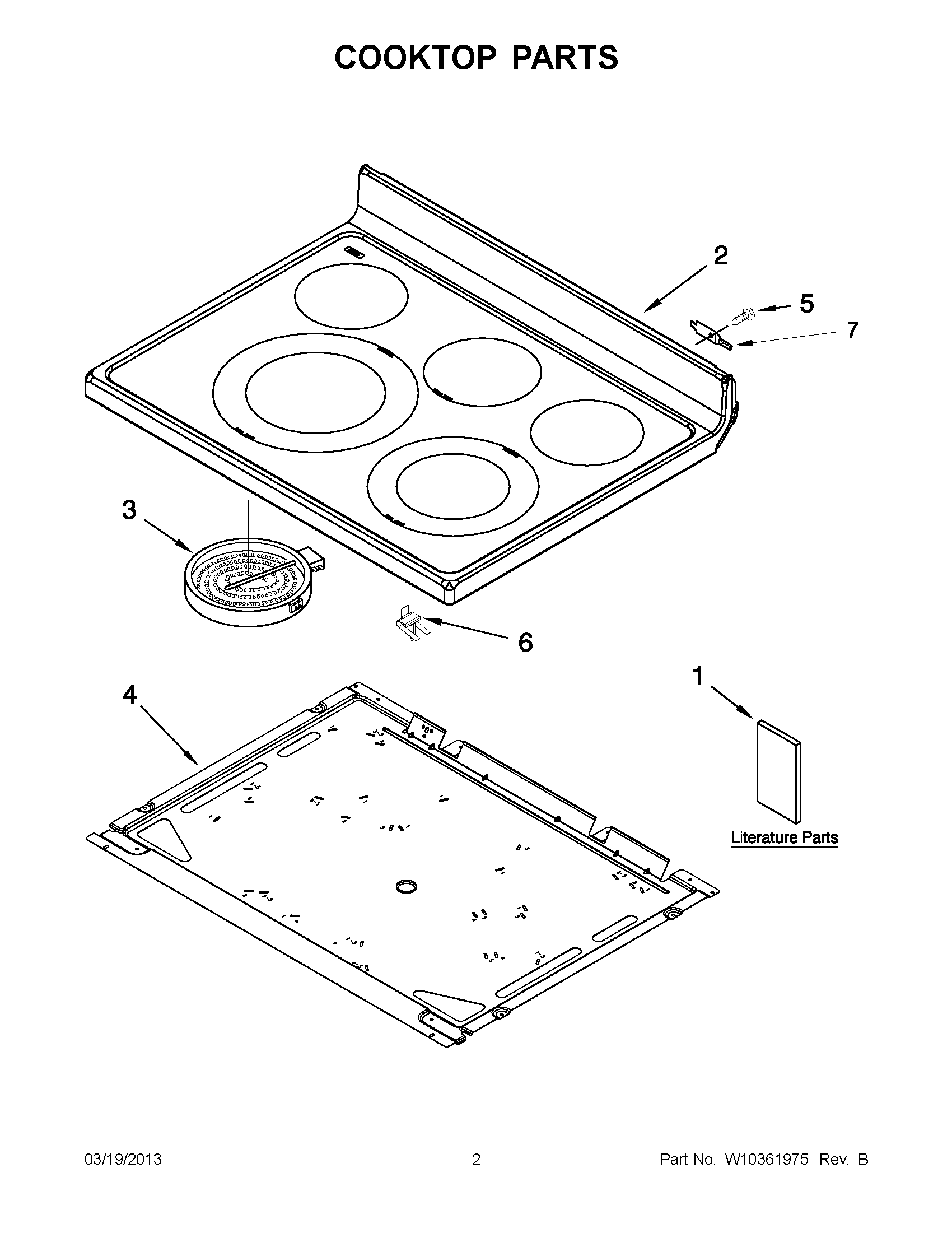 COOKTOP PARTS

2

5

7

3

6

4

1

Literature Parts

03/19/2013

2

Part No. W10361975 Rev. B