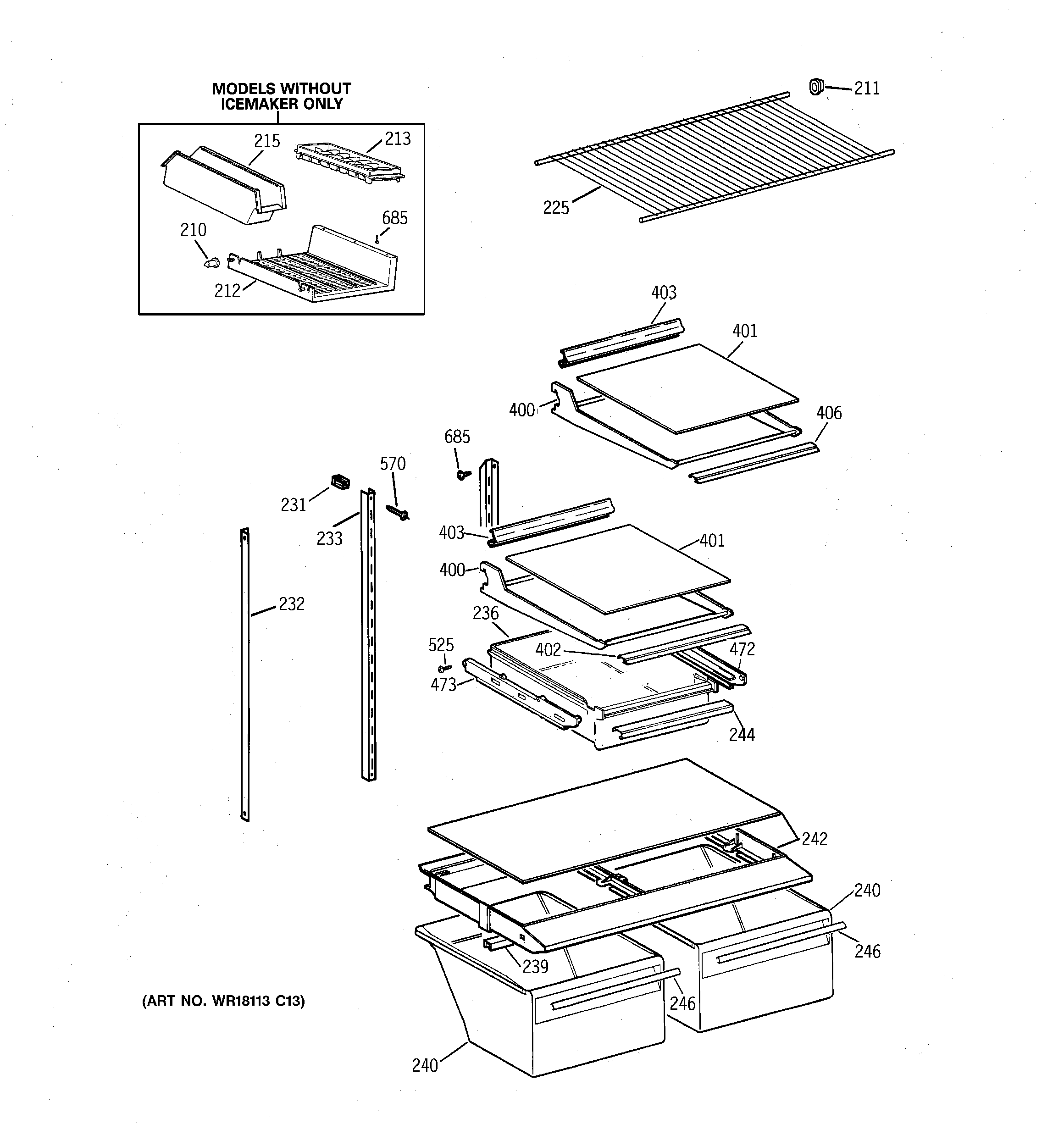 MODELS WITHOUT ICEMAKER ONLY

215
213
685
210
212

211
225

403
401
400
406
685
570
231
233
403
401
400
232
236
525
402
472
473
244

242
240
246
239
246
240

(ART NO. WR18113 C13)