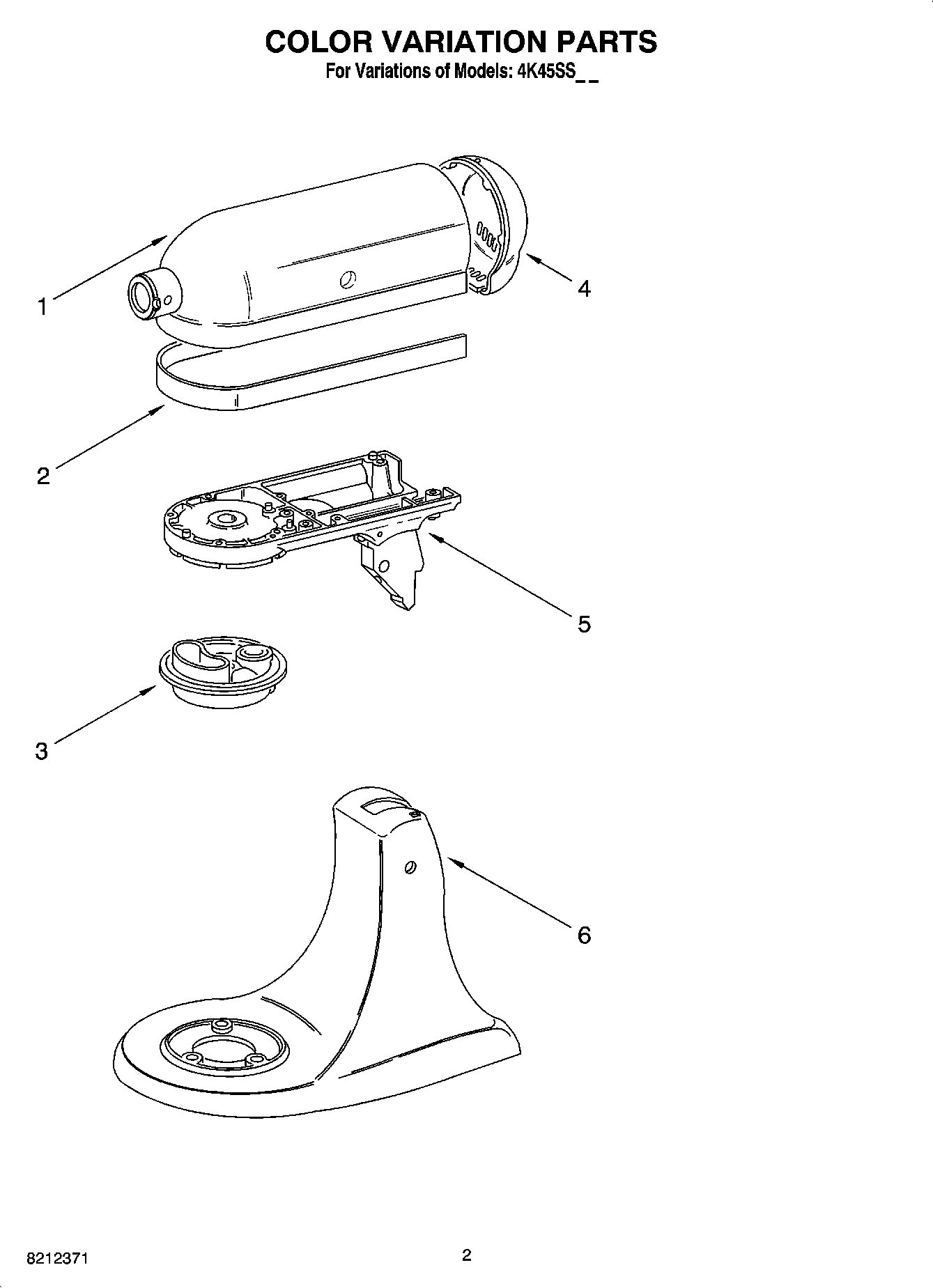 COLOR VARIATION PARTS
For Variations of Models: 4K45SS_ _

1

4

2

5

3

6

8212371

2