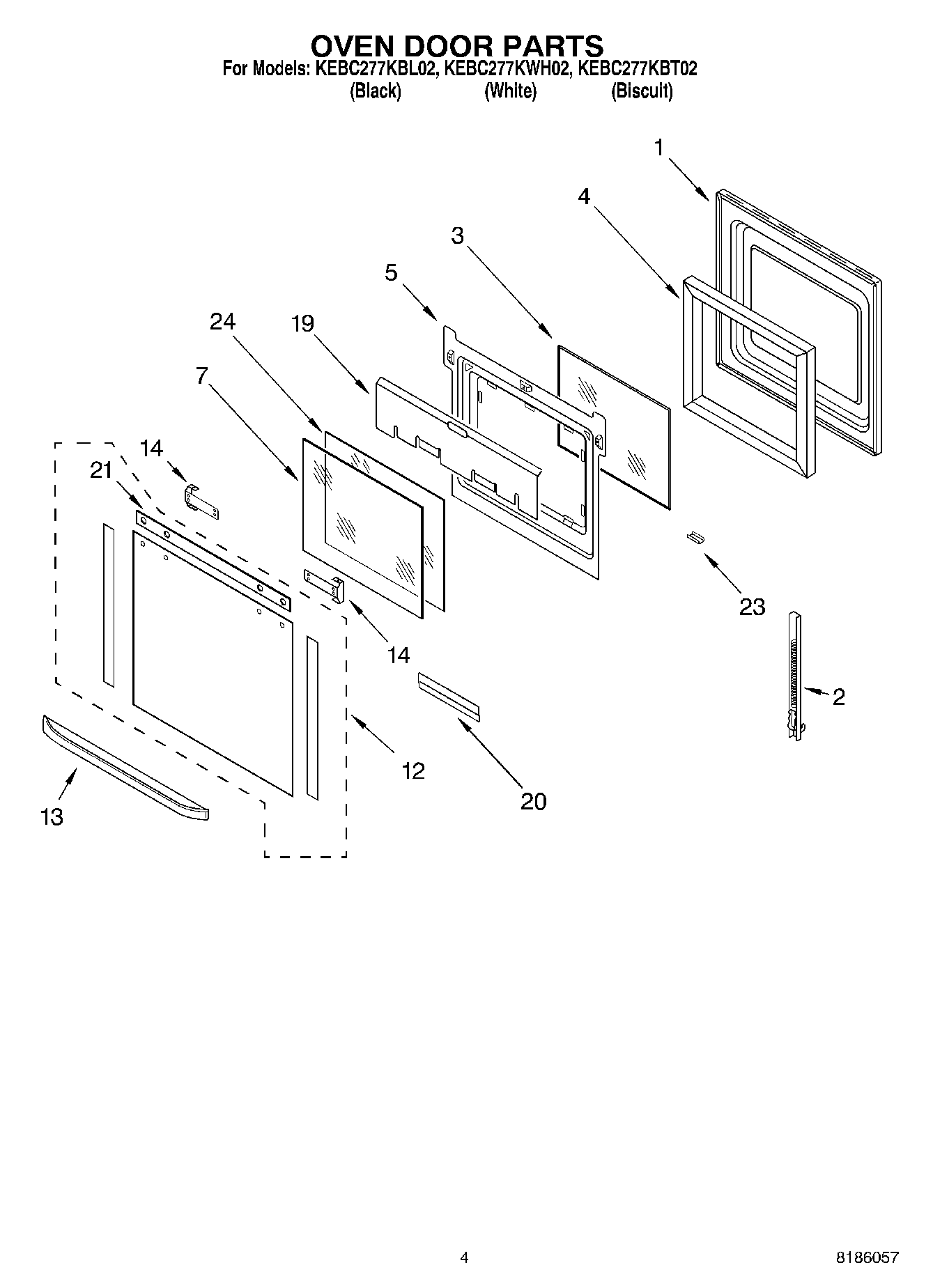 OVEN DOOR PARTS
For Models: KEBC277KBL02, KEBC277KWH02, KEBC277KBT02
(Black) (White) (Biscuit)

1
4
3
5
24
19
7
14
21
23
14
2
12
20
13

4
8186057