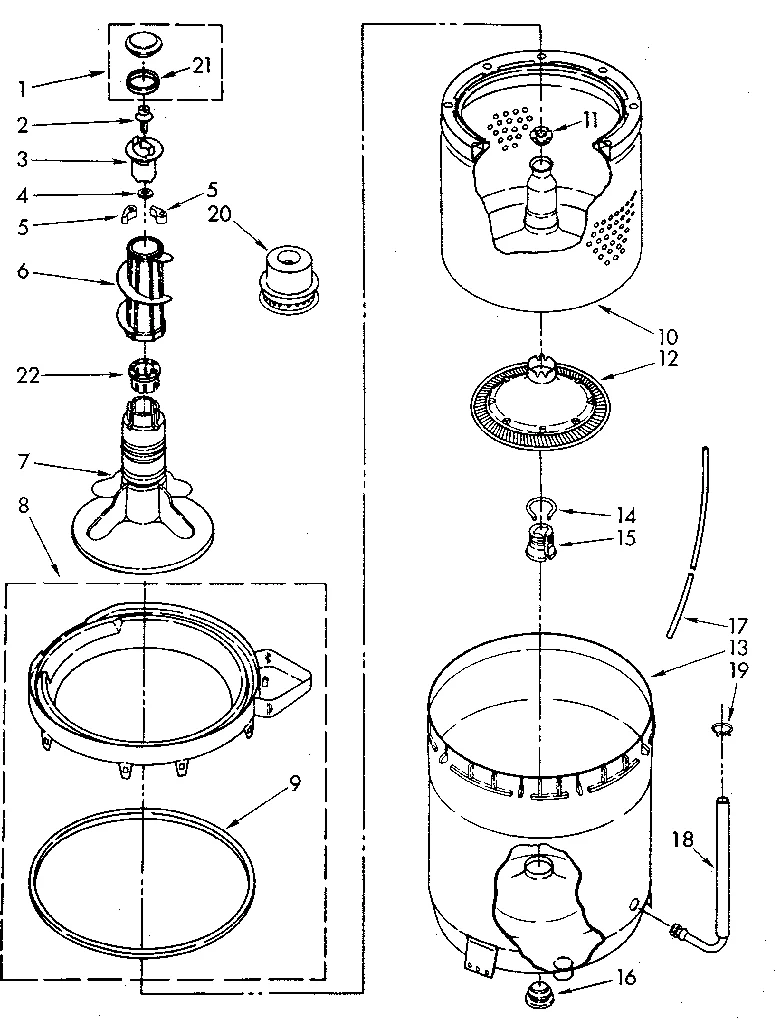 1
21
2
3
4
5
5
20
6
22
7
8
9
11
10
12
14
15
17
13
19
18
16