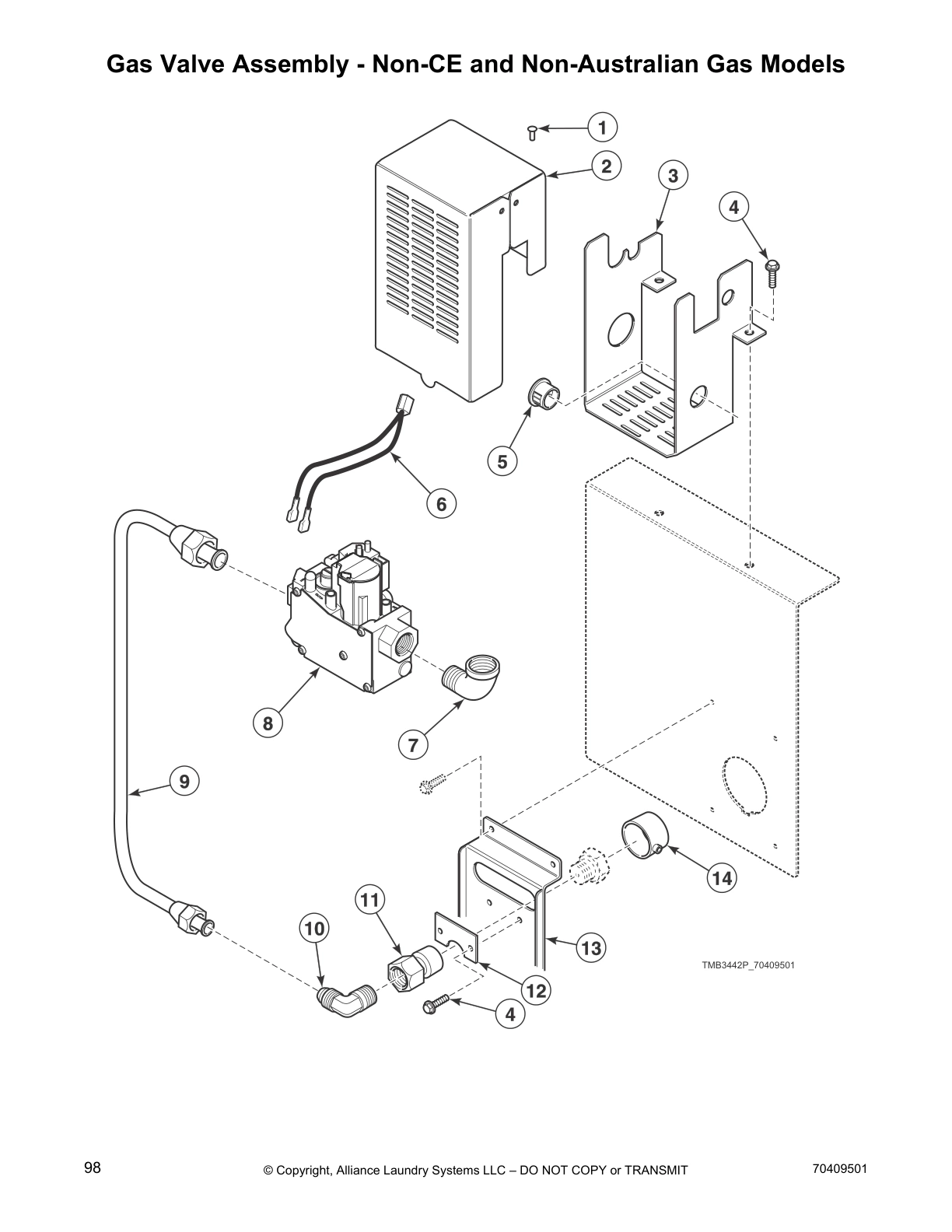 Gas Valve Assembly - Non-CE and Non-Australian Gas Models

1
2
3
4
5
6
8
7
9
14
11
10
13
12
4

TMB3442P_70409501

98 © Copyright, Alliance Laundry Systems LLC – DO NOT COPY or TRANSMIT 70409501