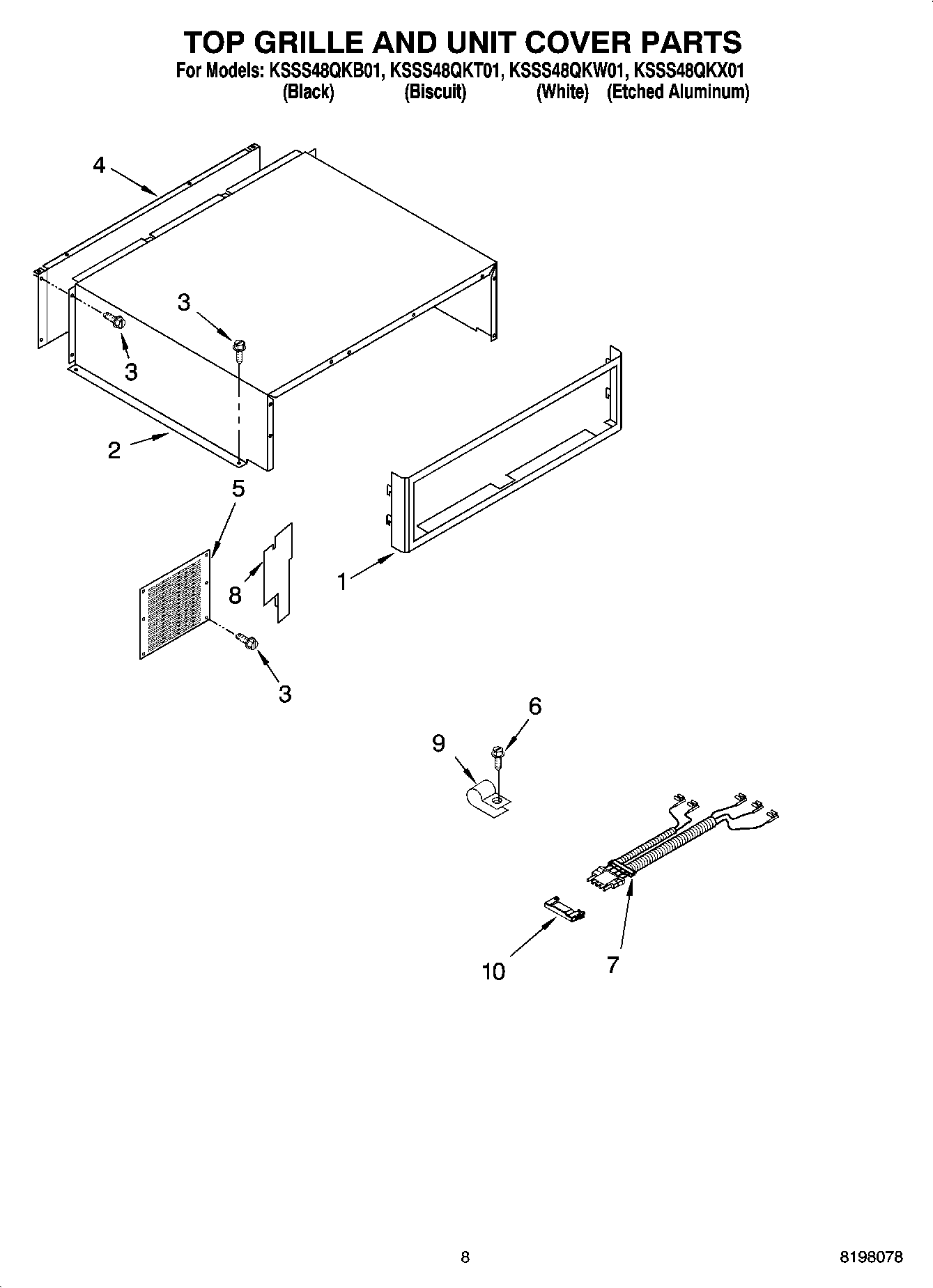 TOP GRILLE AND UNIT COVER PARTS

For Models: KSSS48QKB01, KSSS48QKT01, KSSS48QKW01, KSSS48QKX01
(Black) (Biscuit) (White) (Etched Aluminum)

4

3

3

2

5

8

1

3

6

9

10

7

8

8198078