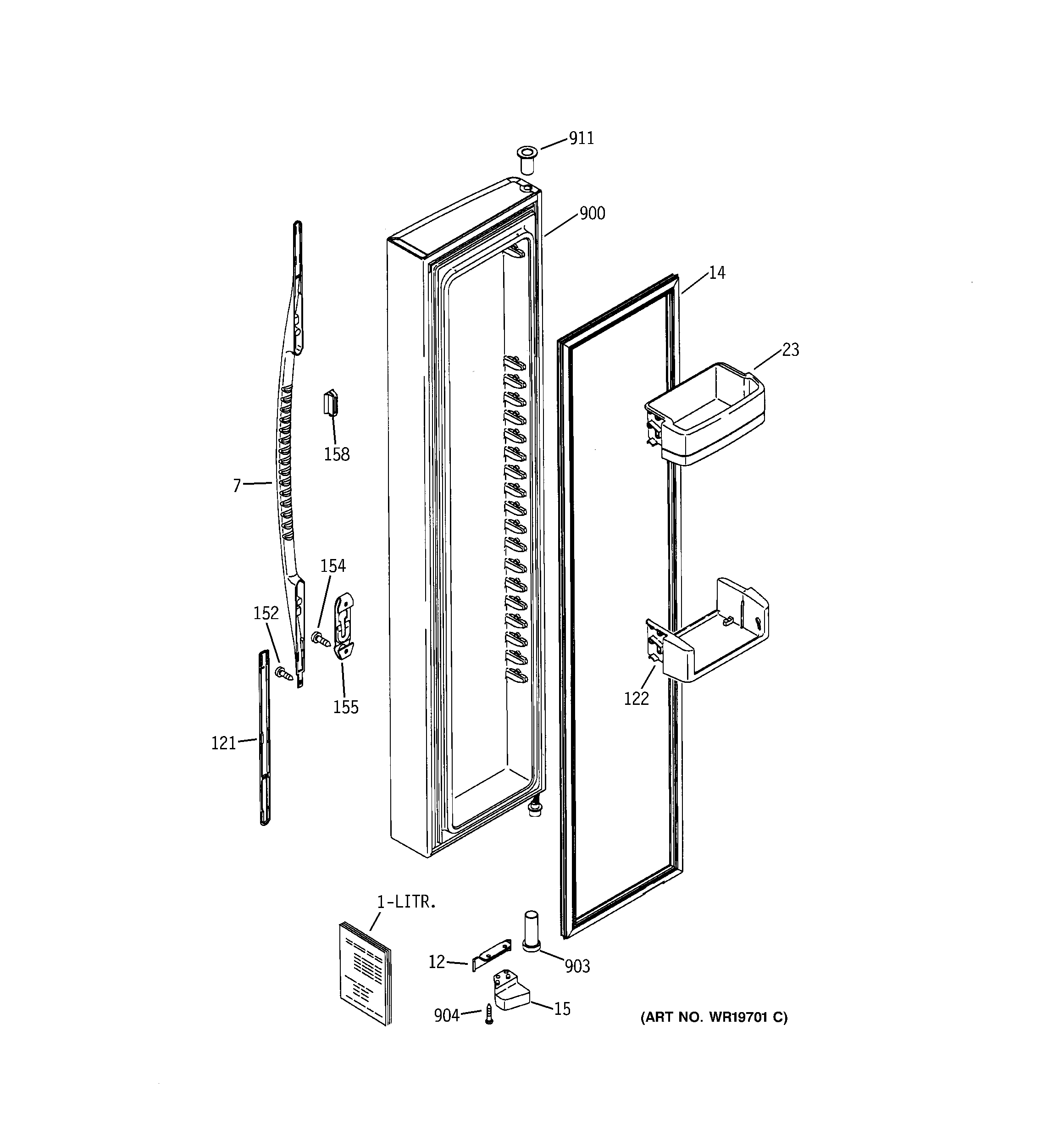 911

900

14

23

158

7

154

152

155

122

121

1-LITR.

12

903

904

15

(ART NO. WR19701 C)