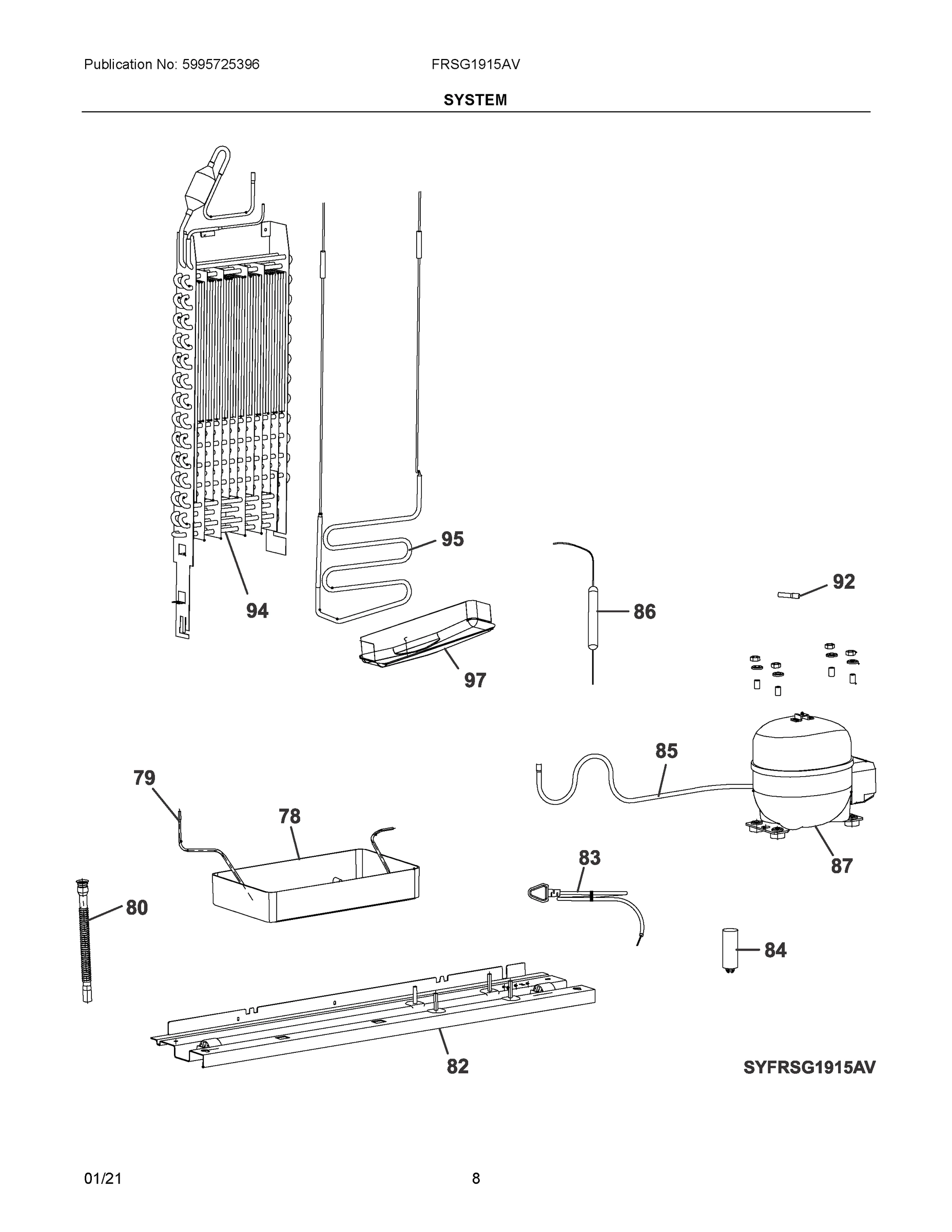 Publication No: 5995725396

FRSG1915AV

SYSTEM

95

94

92

86

97

85

79

78

83

87

80

84

82

SYFRSG1915AV

01/21

8