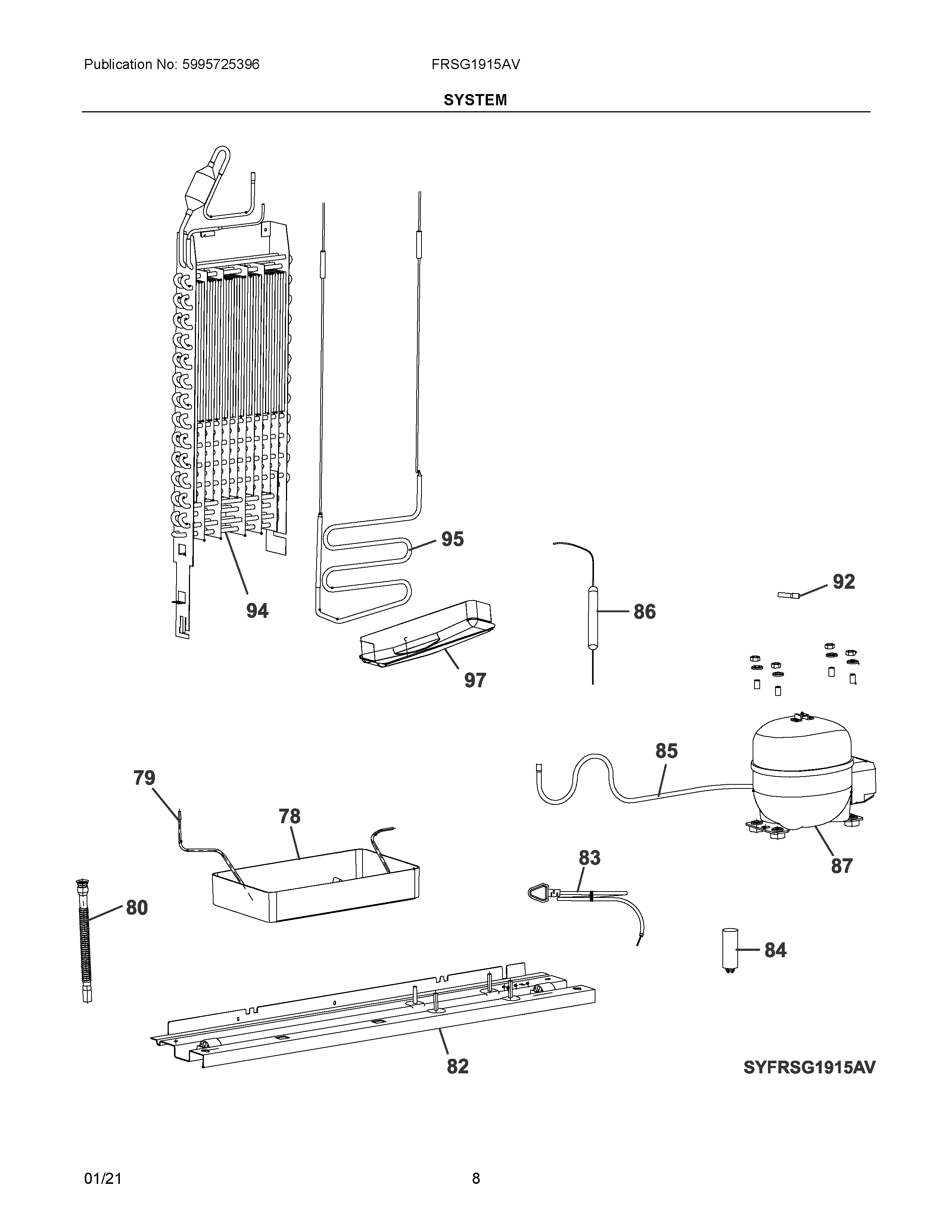 Publication No: 5995725396

FRSG1915AV

SYSTEM

95

94

92

86

97

85

79

78

87

83

80

84

82

SYFRSG1915AV

01/21

8