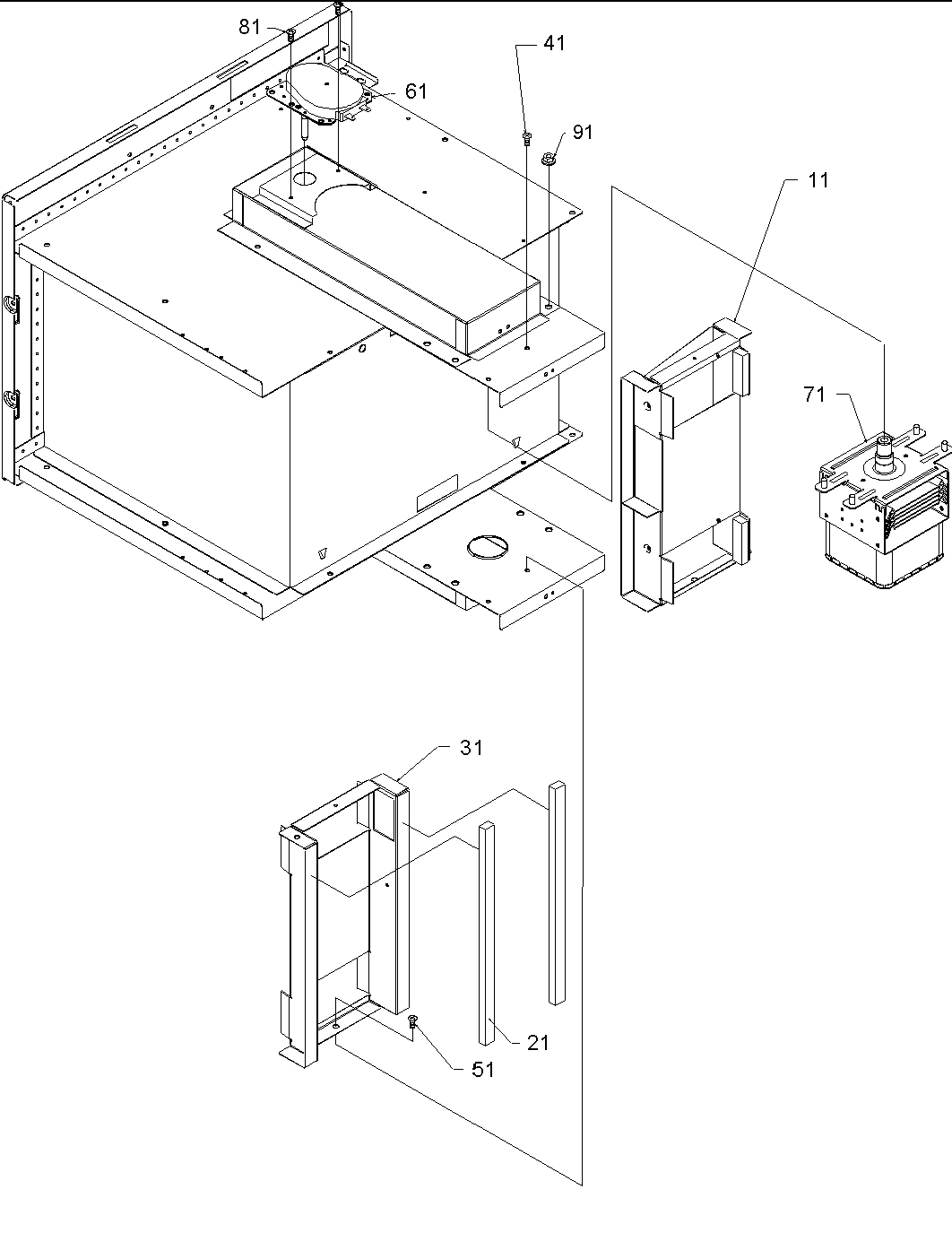 81
41
61
91
11
71
31
21
51