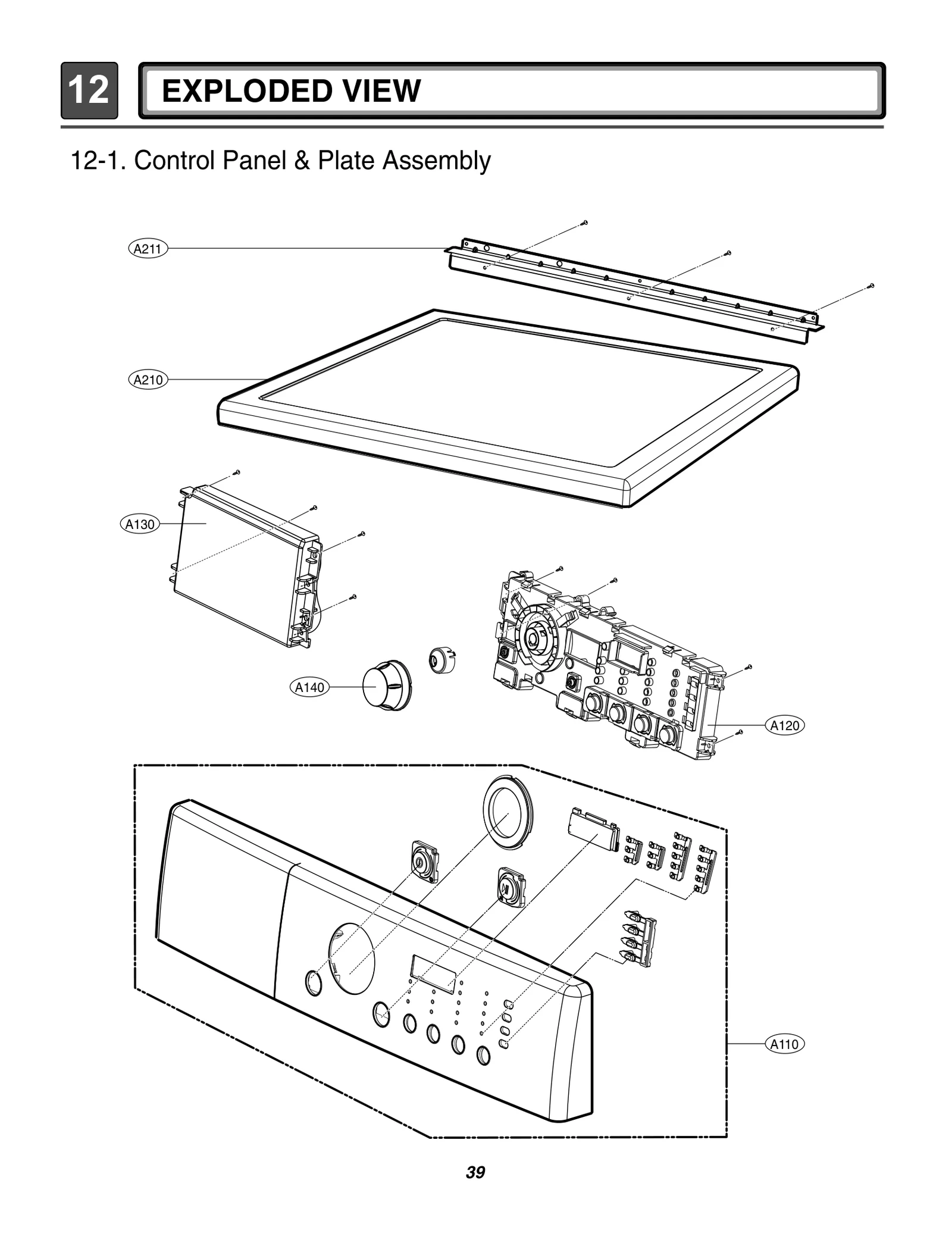 12 EXPLODED VIEW

12-1. Control Panel & Plate Assembly

A211

A210

A130

A140

A120

A110

39