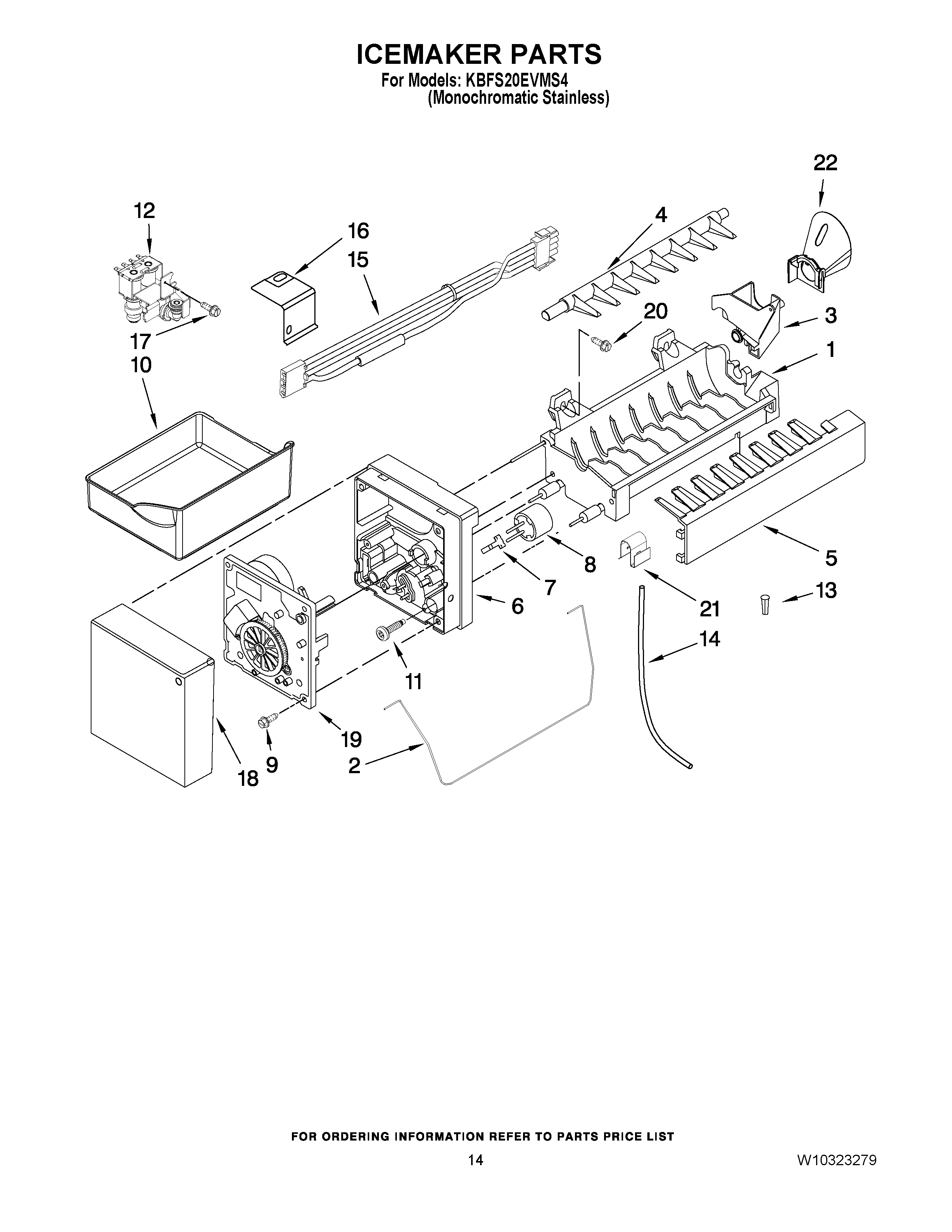 ICEMAKER PARTS
For Models: KBFS20EVMS4
(Monochromatic Stainless)

22
12
16
4
15
20
3
17
1
10
5
8
7
6
21
13
14
11
19
9
2
18

FOR ORDERING INFORMATION REFER TO PARTS PRICE LIST
14
W10323279