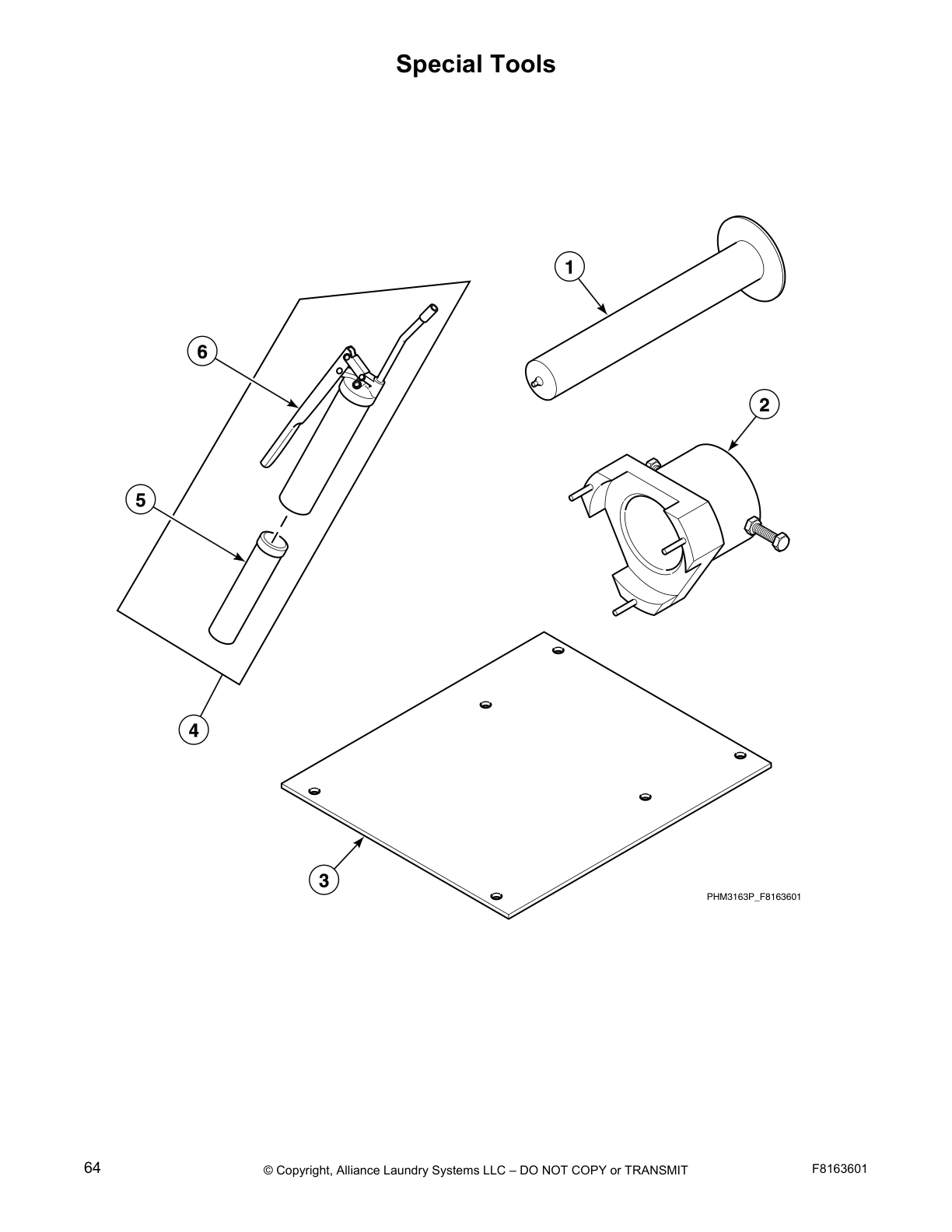 Special Tools

1

6

2

5

4

3

PHM3163P_F8163601

64

© Copyright, Alliance Laundry Systems LLC – DO NOT COPY or TRANSMIT

F8163601