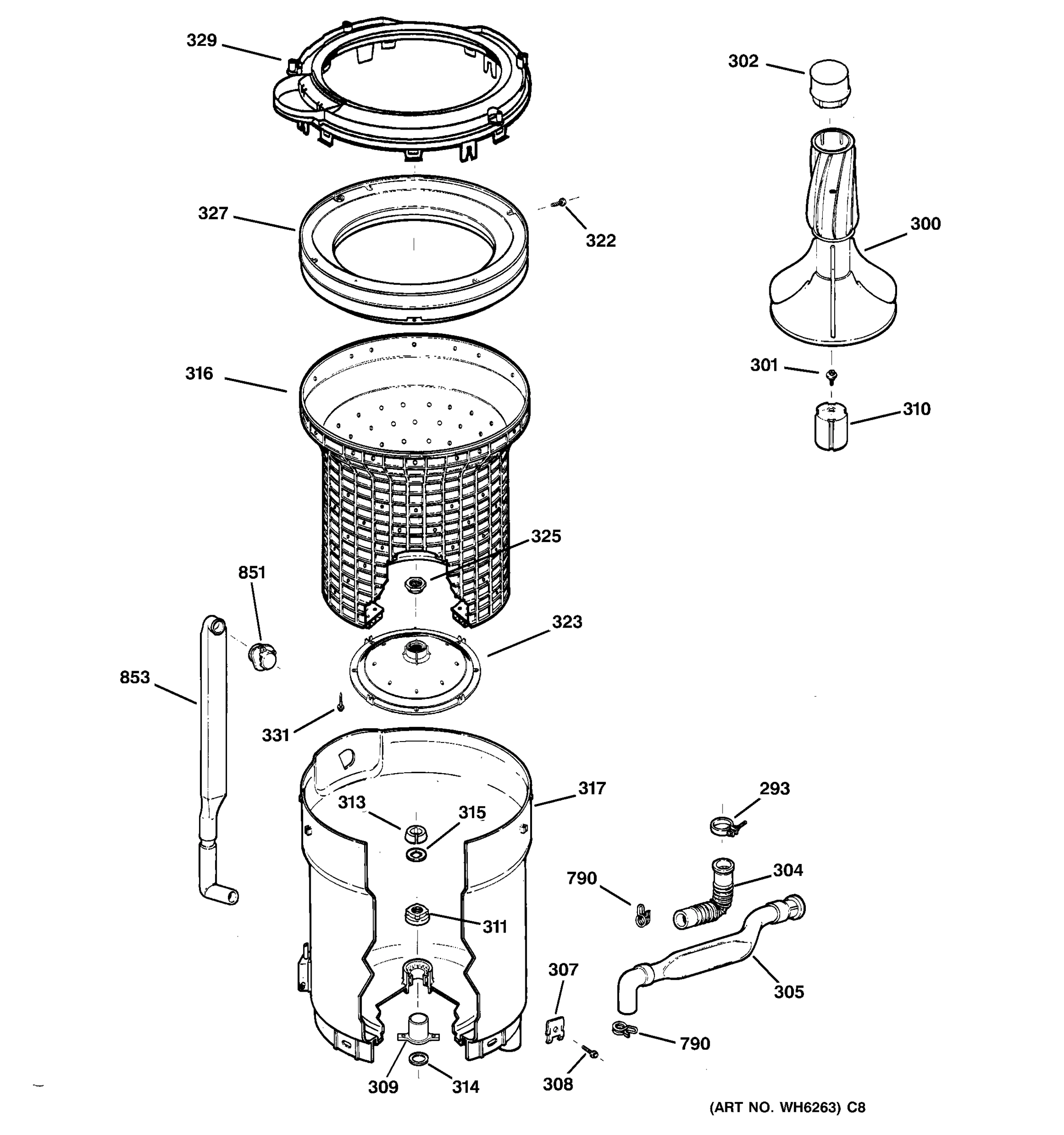 329
302
327
322
300
316
301
310
325
851
323
853
331
317
293
313
315
790
304
311
307
305
790
309
314
308
(ART NO. WH6263) C8