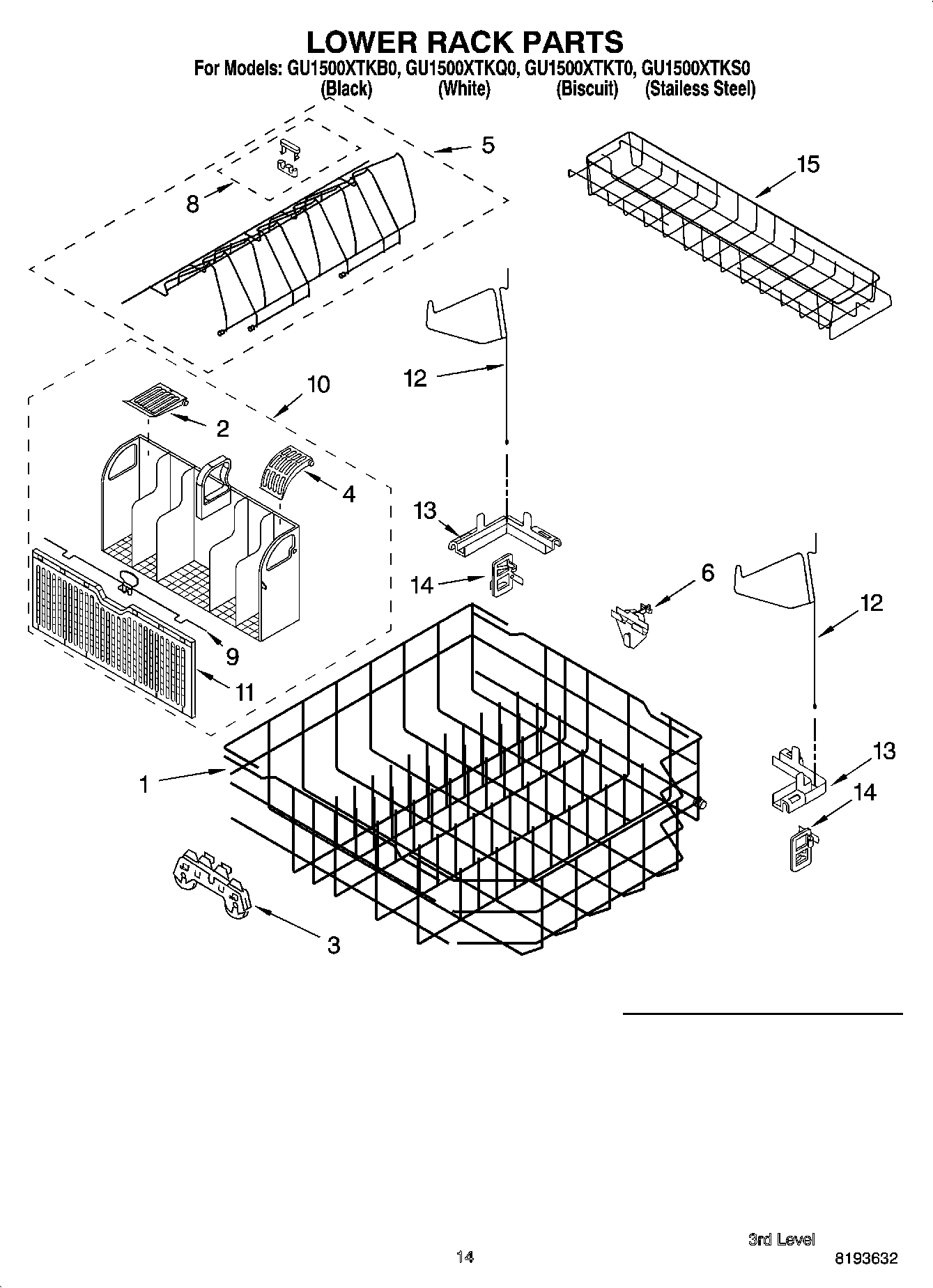 LOWER RACK PARTS
For Models: GU1500XTKB0, GU1500XTKQ0, GU1500XTKT0, GU1500XTKS0
(Black) (White) (Biscuit) (Stailess Steel)

5
15
8
12
10
2
4
13
14
6
12
9
11
1
13
14
3

3rd Level
14
8193632