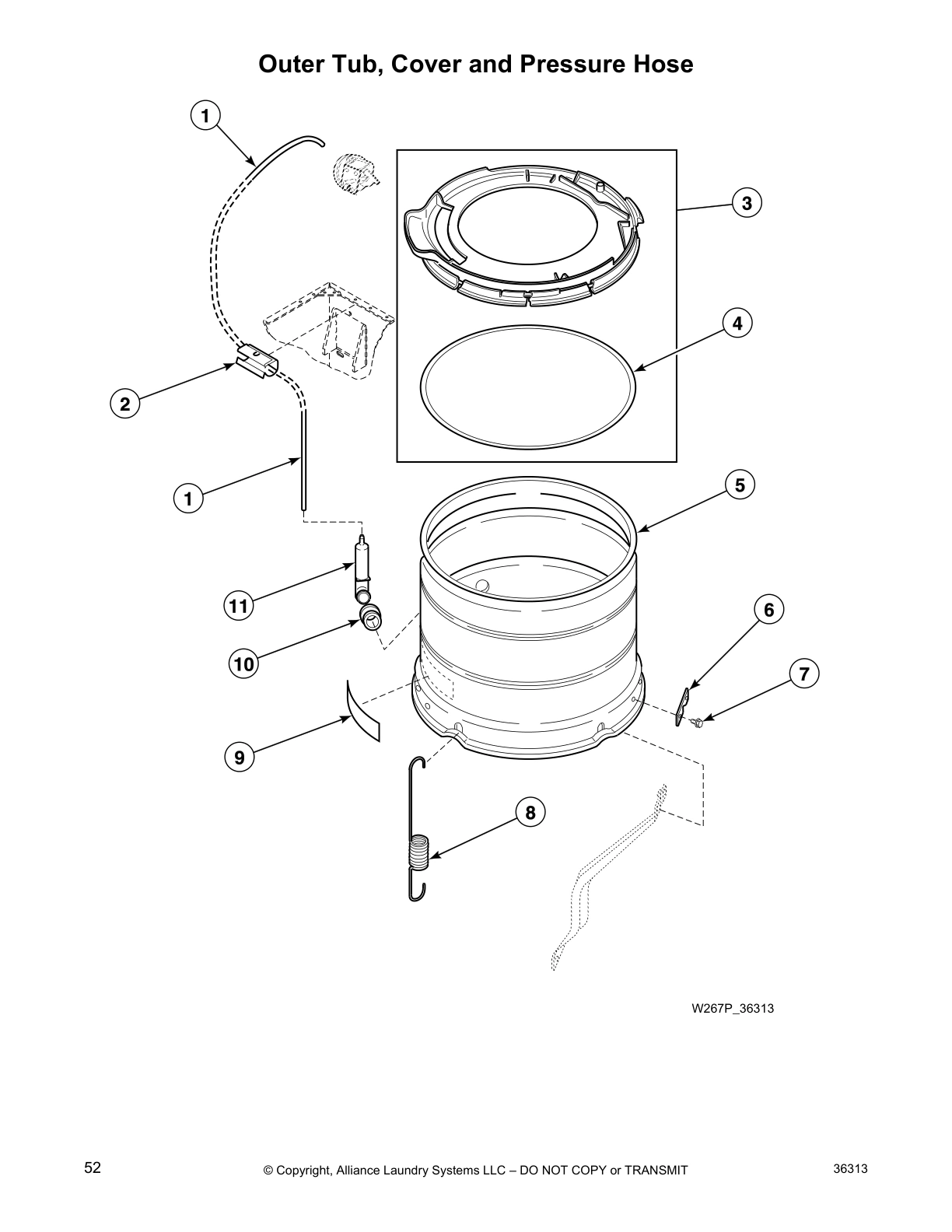 Outer Tub, Cover and Pressure Hose

1

3

4

2

1

5

11

6

10

7

9

8

W267P_36313

52

© Copyright, Alliance Laundry Systems LLC – DO NOT COPY or TRANSMIT

36313