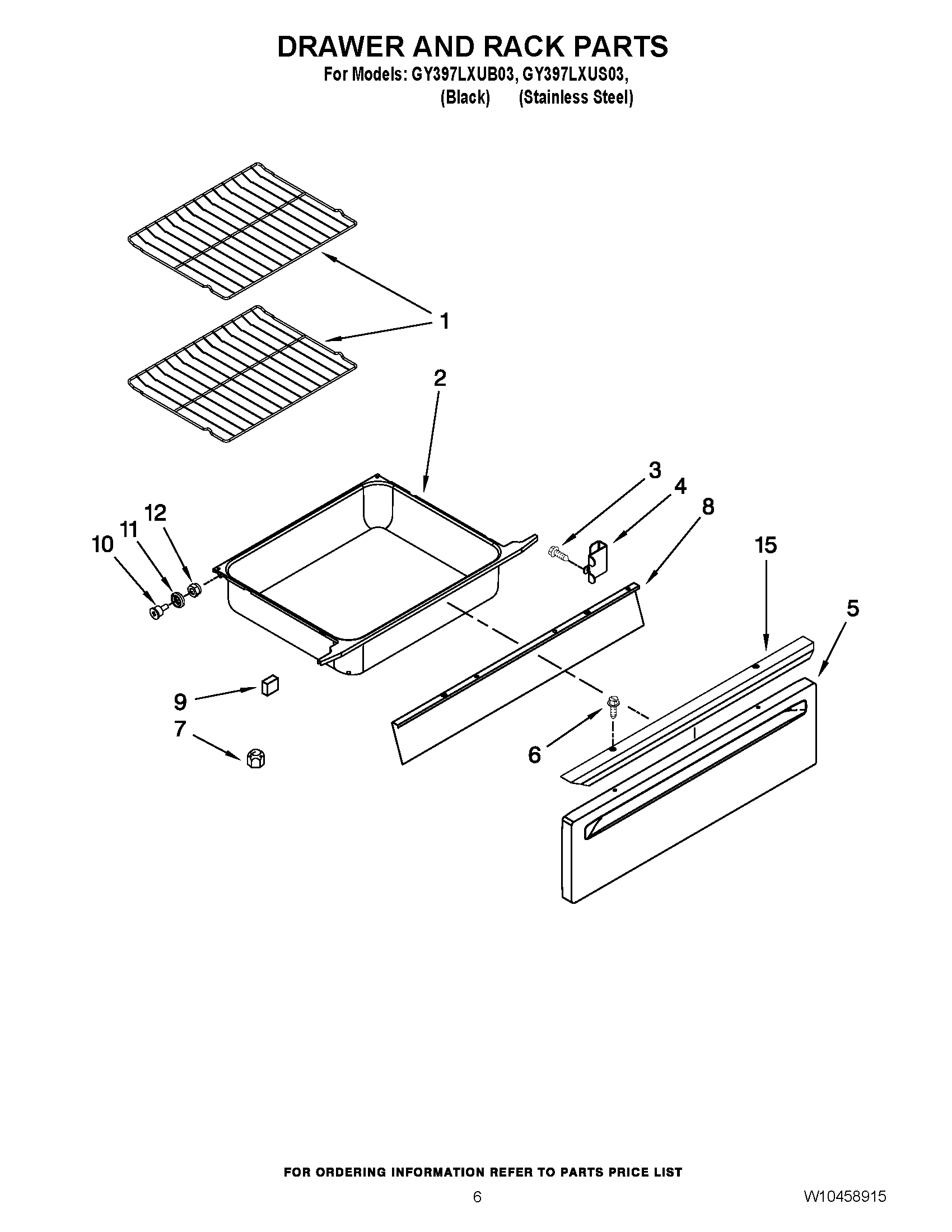 DRAWER AND RACK PARTS
For Models: GY397LXUB03, GY397LXUS03,
(Black) (Stainless Steel)

1
2
3
4
8
12
11
10
15
5
9
7
6

FOR ORDERING INFORMATION REFER TO PARTS PRICE LIST
6
W10458915