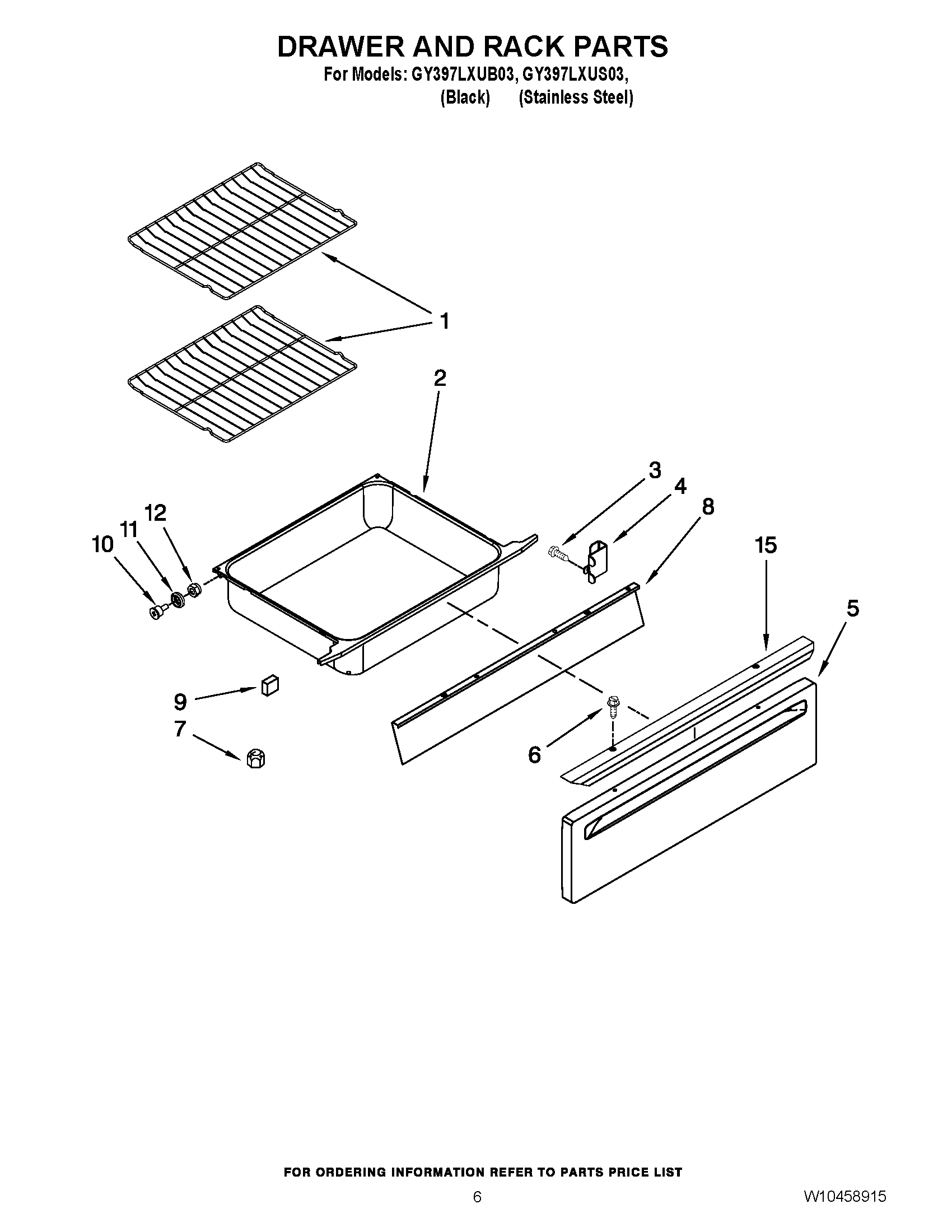 DRAWER AND RACK PARTS

For Models: GY397LXUB03, GY397LXUS03,
(Black) (Stainless Steel)

1

2

3

4

8

12

11

10

15

5

9

7

6

FOR ORDERING INFORMATION REFER TO PARTS PRICE LIST

6

W10458915