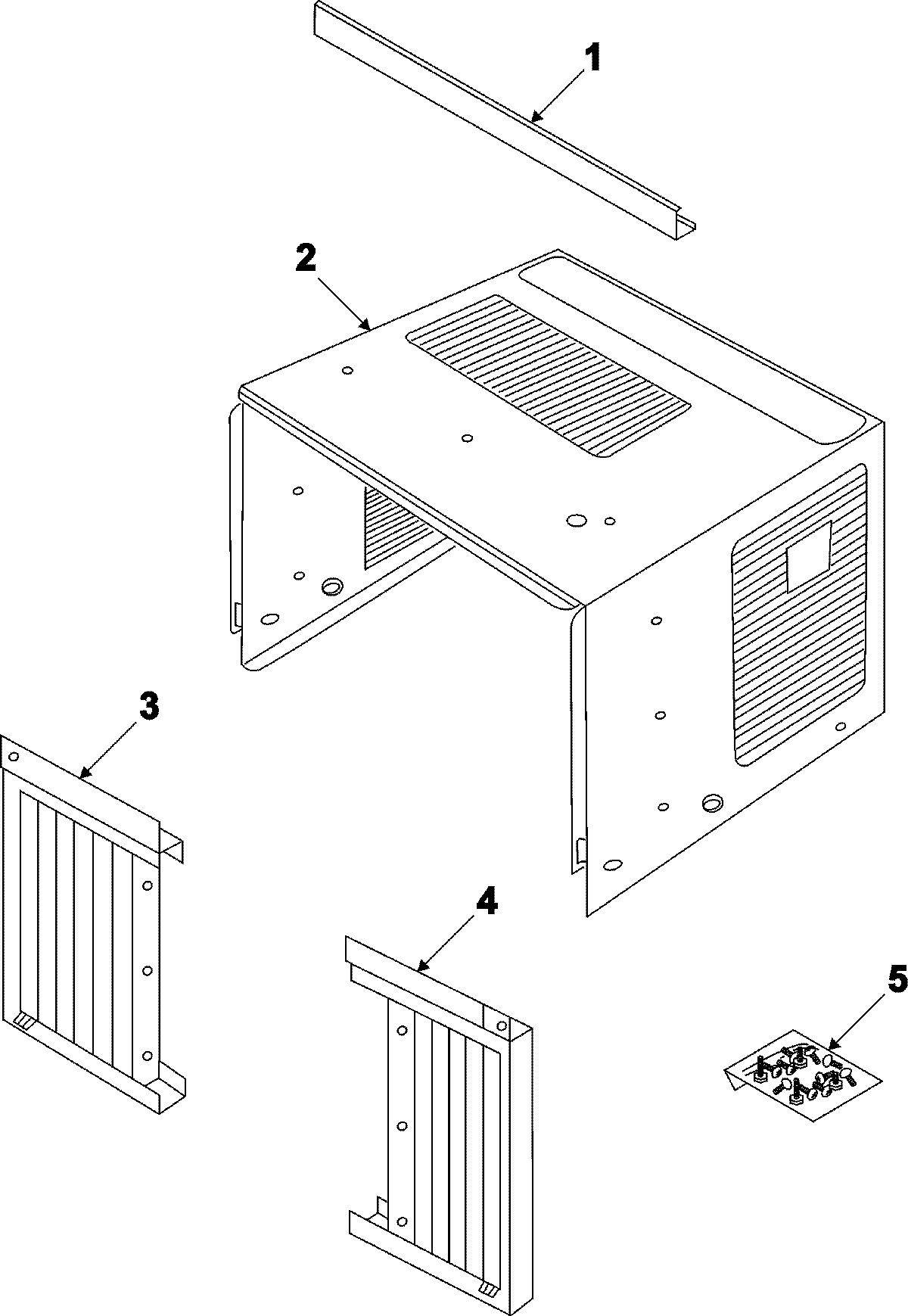 1
2
3
4
5