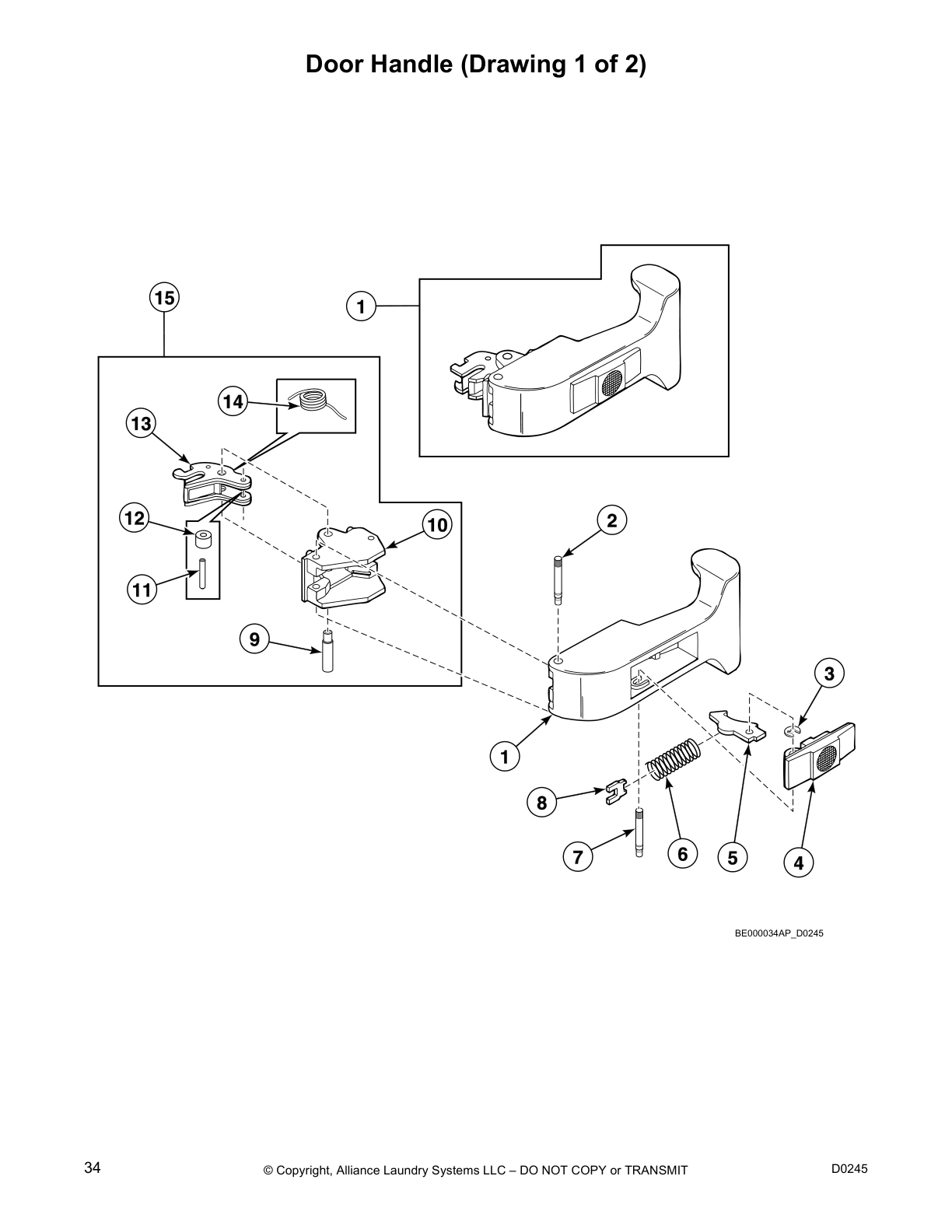 Door Handle (Drawing 1 of 2)

15

1

14

13

12

10

2

11

9

3

1

8

7

6

5

4

BE000034AP_D0245

34

© Copyright, Alliance Laundry Systems LLC – DO NOT COPY or TRANSMIT

D0245