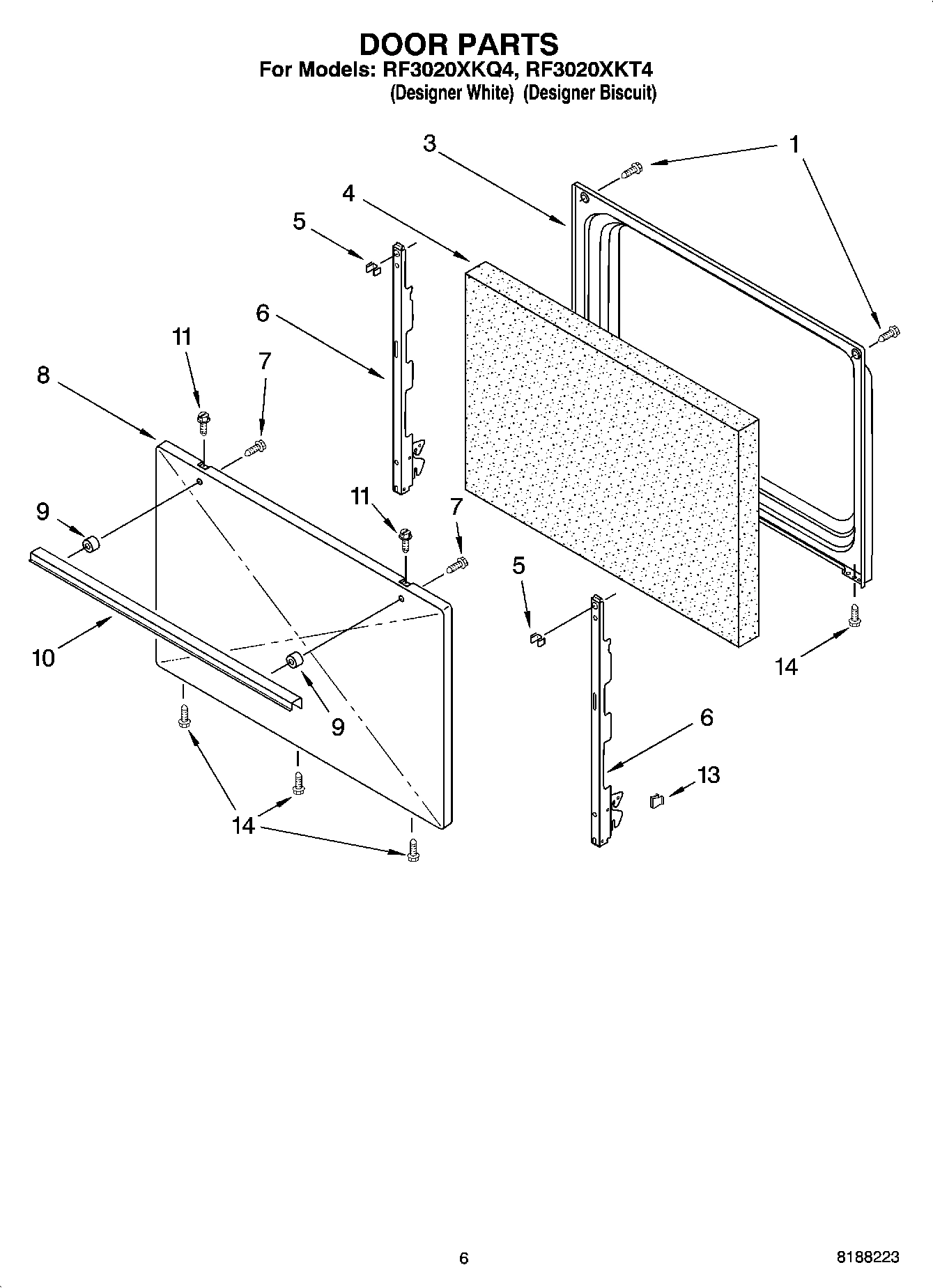 DOOR PARTS
For Models: RF3020XKQ4, RF3020XKT4
(Designer White) (Designer Biscuit)

3
1
4
5
6
11
7
8
11
7
9
5
10
9
14
6
13
14

6
8188223