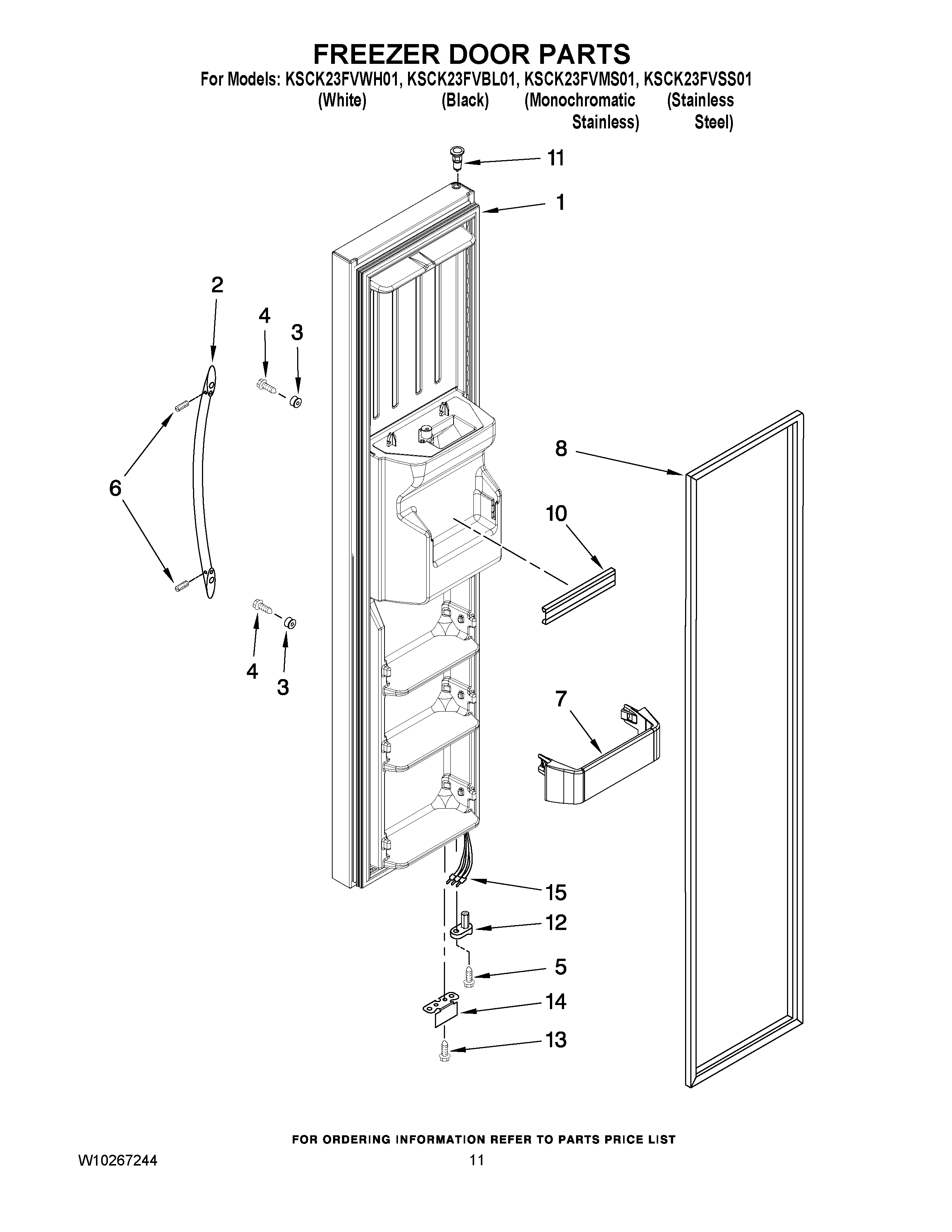 FREEZER DOOR PARTS

For Models: KSCK23FVWH01, KSCK23FVBL01, KSCK23FVMS01, KSCK23FVSS01
(White) (Black) (Monochromatic Stainless) (Stainless Steel)

11
1
2
4
3
6
8
10
4
3
7
15
12
5
14
13

FOR ORDERING INFORMATION REFER TO PARTS PRICE LIST

W10267244

11