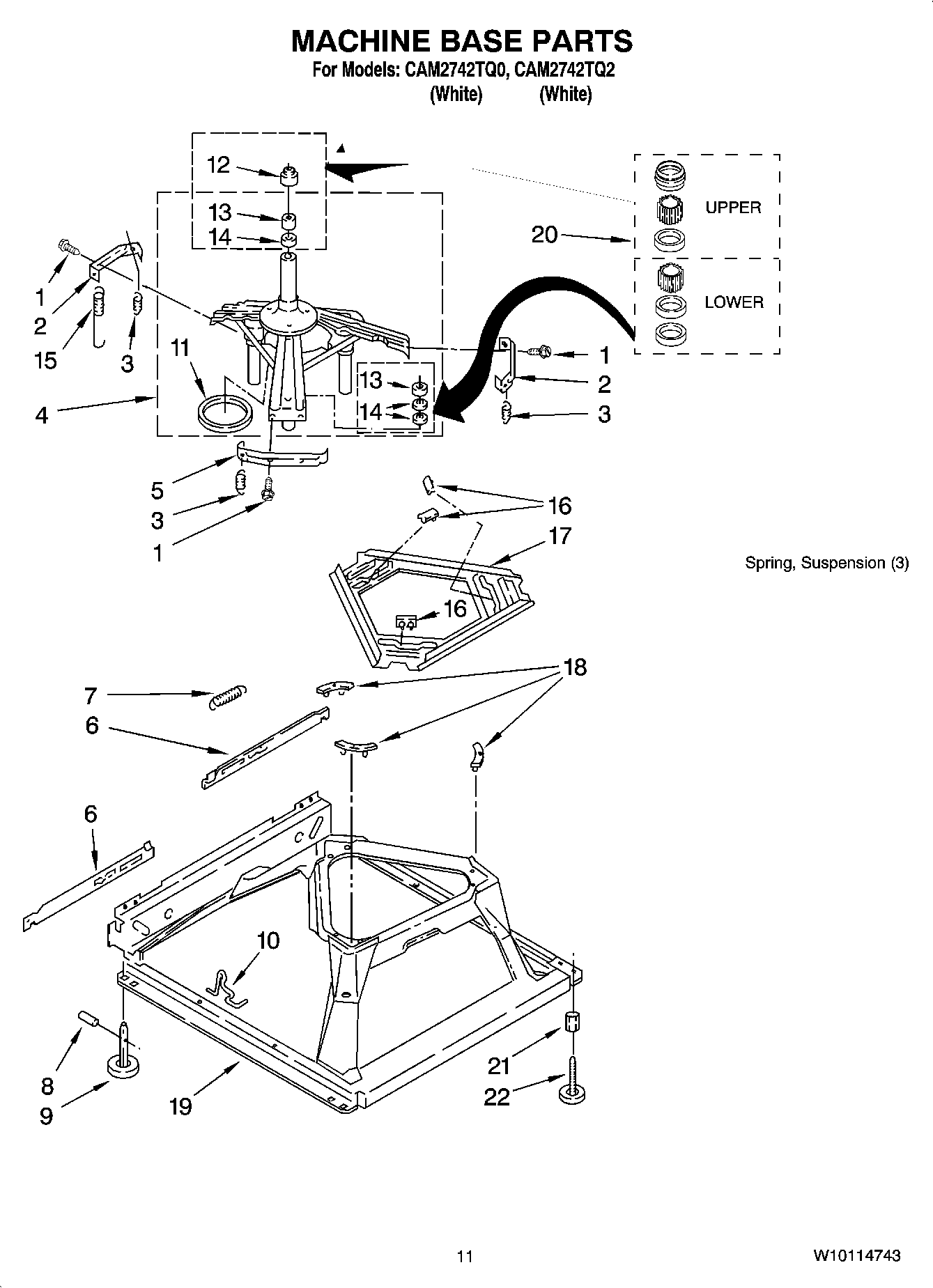 MACHINE BASE PARTS
For Models: CAM2742TQ0, CAM2742TQ2
(White) (White)

12
13
14
UPPER
20
LOWER
1
2
15
3
11
4
13
14
1
2
3
5
3
1
16
17
Spring, Suspension (3)
16
18
7
6
6
10
8
9
19
21
22

11
W10114743