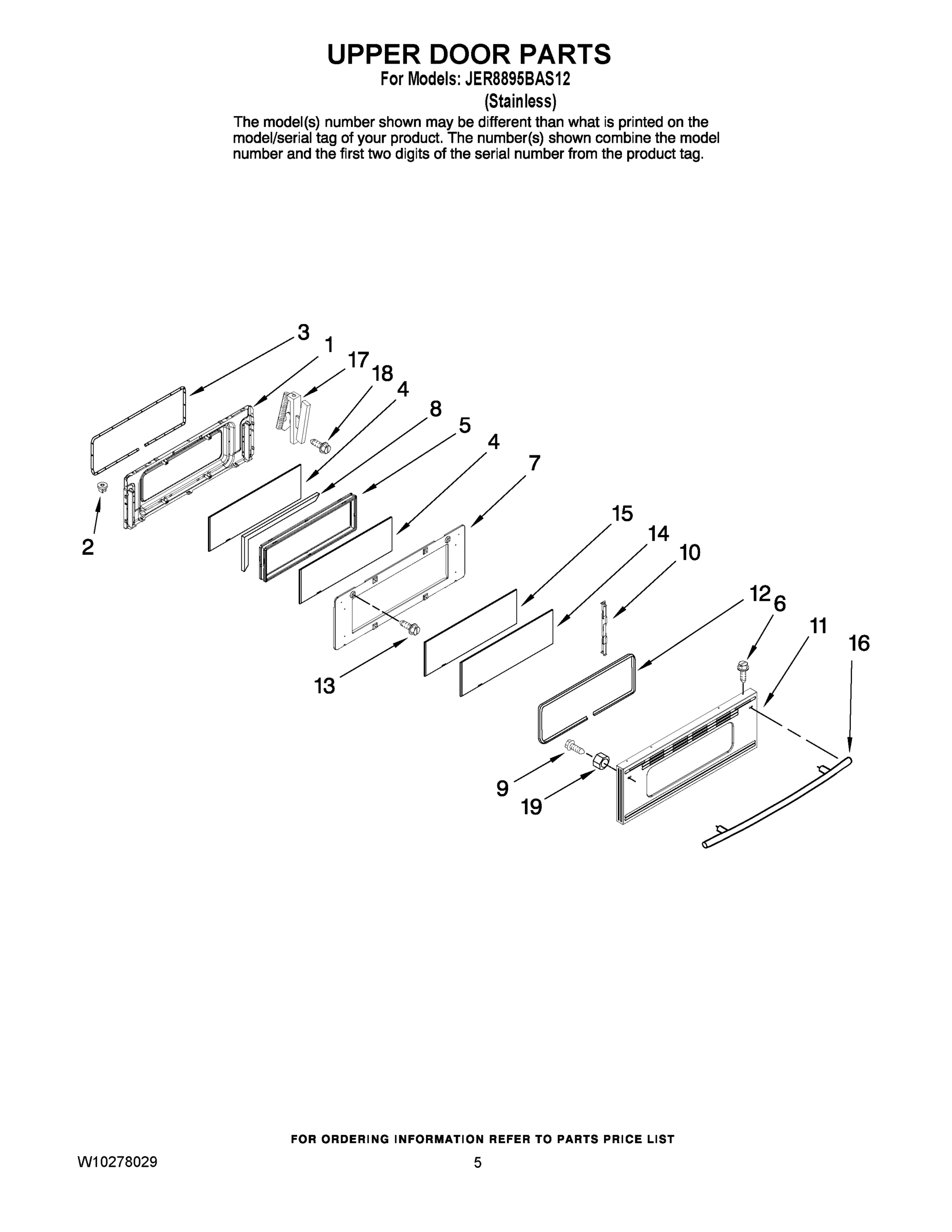 UPPER DOOR PARTS
For Models: JER8895BAS12
(Stainless)

The model(s) number shown may be different than what is printed on the model/serial tag of your product. The number(s) shown combine the model number and the first two digits of the serial number from the product tag.

3
1
17
18
4
8
5
4
7
2
15
14
10
12
6
11
16
13
9
19

FOR ORDERING INFORMATION REFER TO PARTS PRICE LIST

W10278029
5