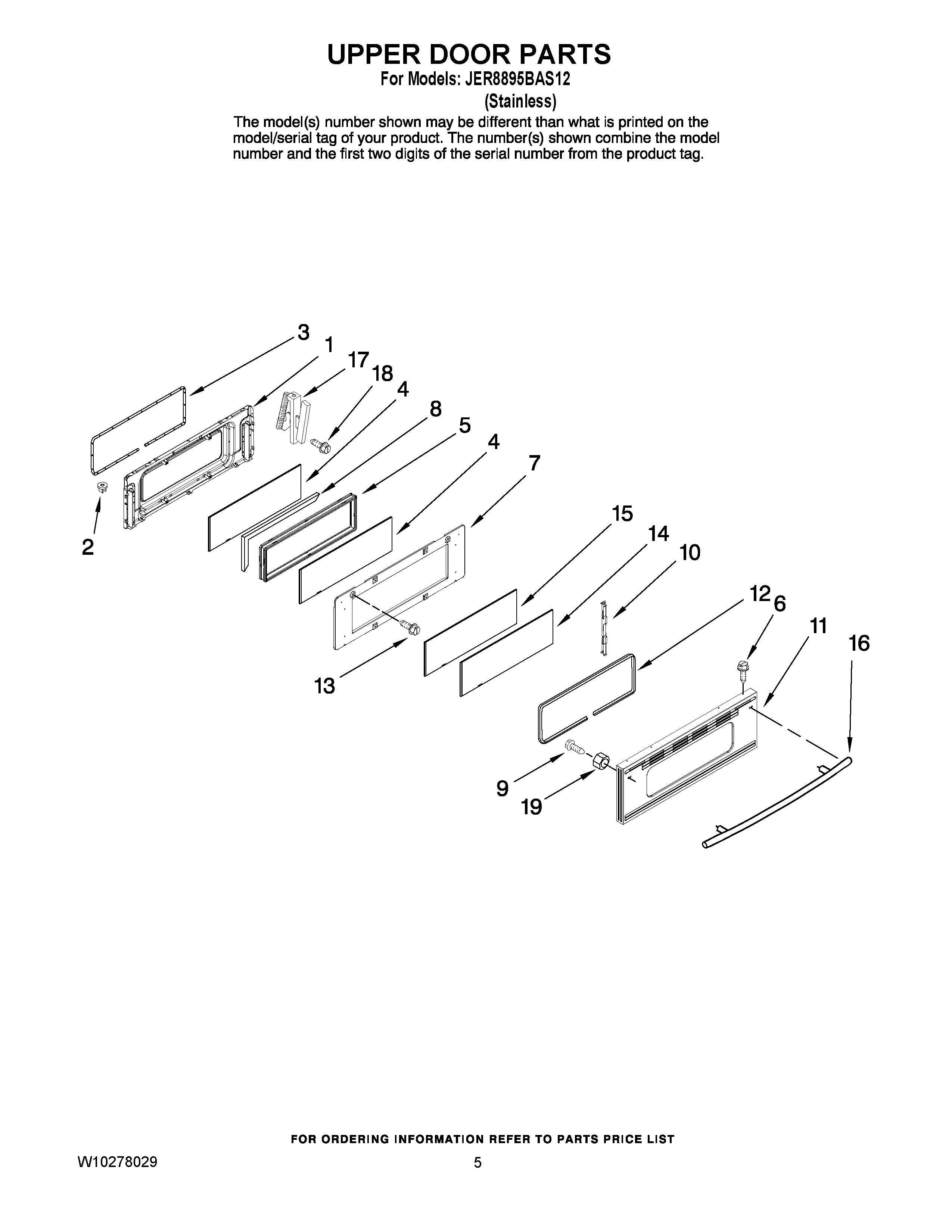 UPPER DOOR PARTS

For Models: JER8895BAS12
(Stainless)

The model(s) number shown may be different than what is printed on the model/serial tag of your product. The number(s) shown combine the model number and the first two digits of the serial number from the product tag.

3
1
17
18
4
8
5
4
7
2
15
14
10
12
6
11
16
13
9
19

FOR ORDERING INFORMATION REFER TO PARTS PRICE LIST

W10278029

5