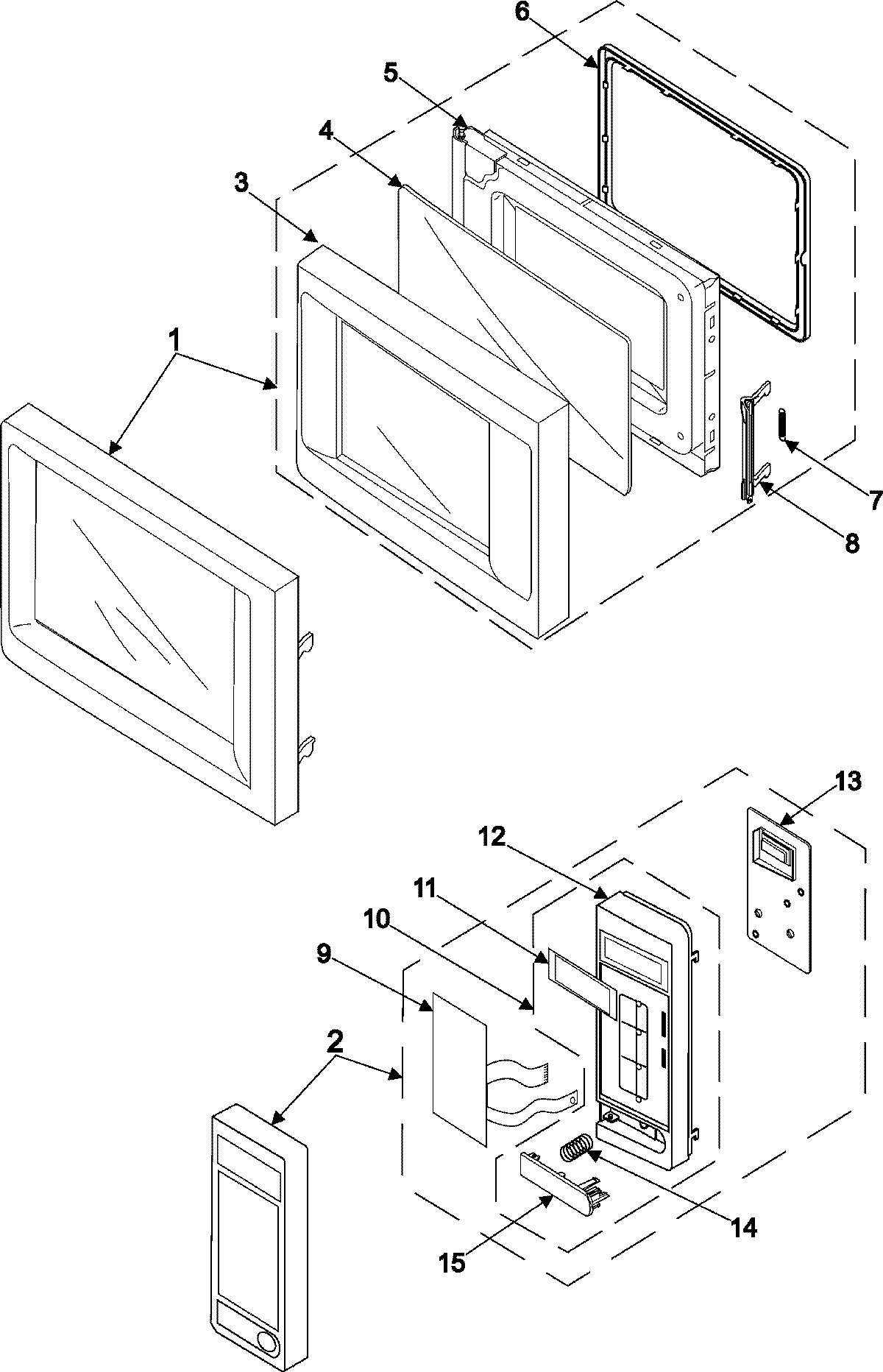 6
5
4
3
1
7
8
13
12
11
10
9
2
14
15