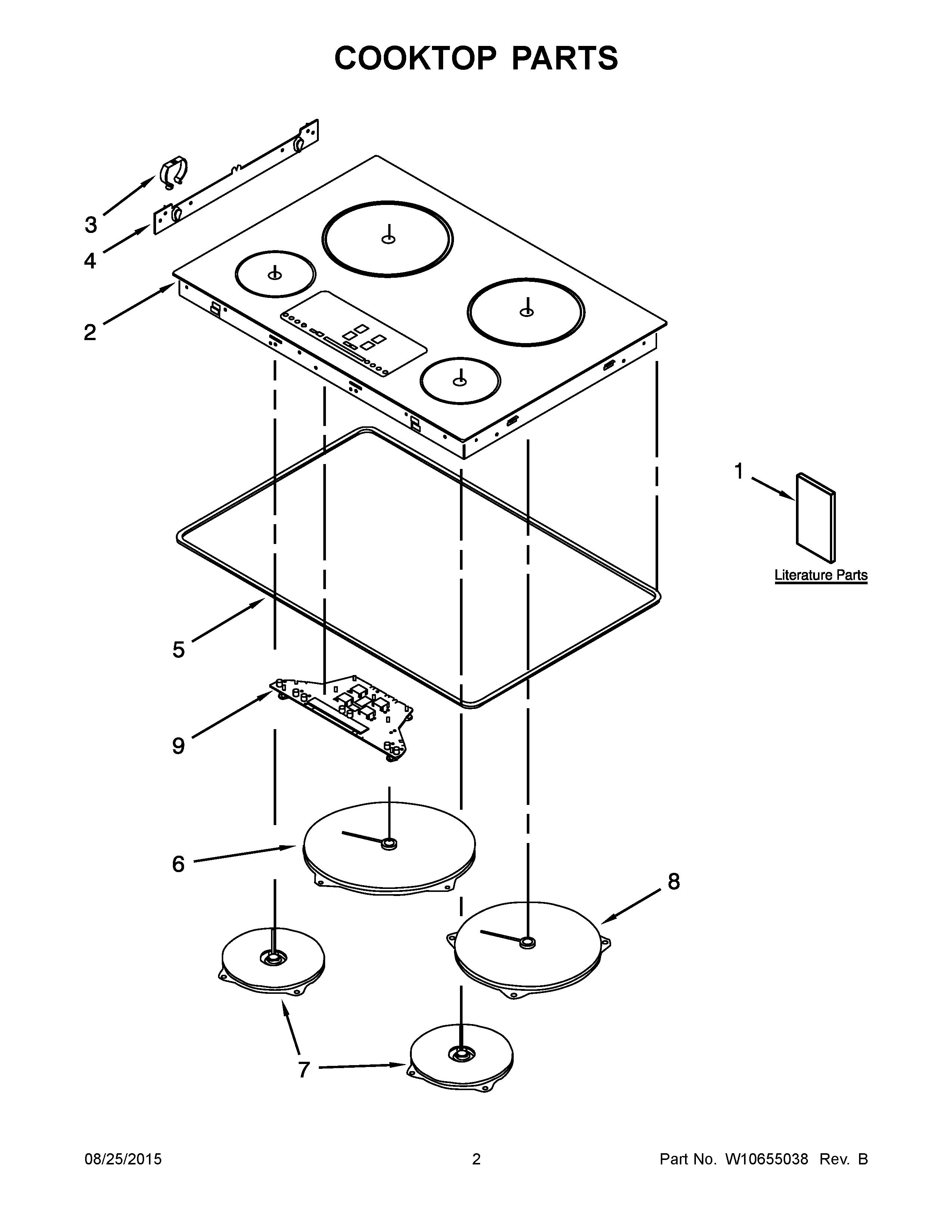 COOKTOP PARTS

3

4

2

1

Literature Parts

5

9

6

8

7

08/25/2015

2

Part No. W10655038 Rev. B