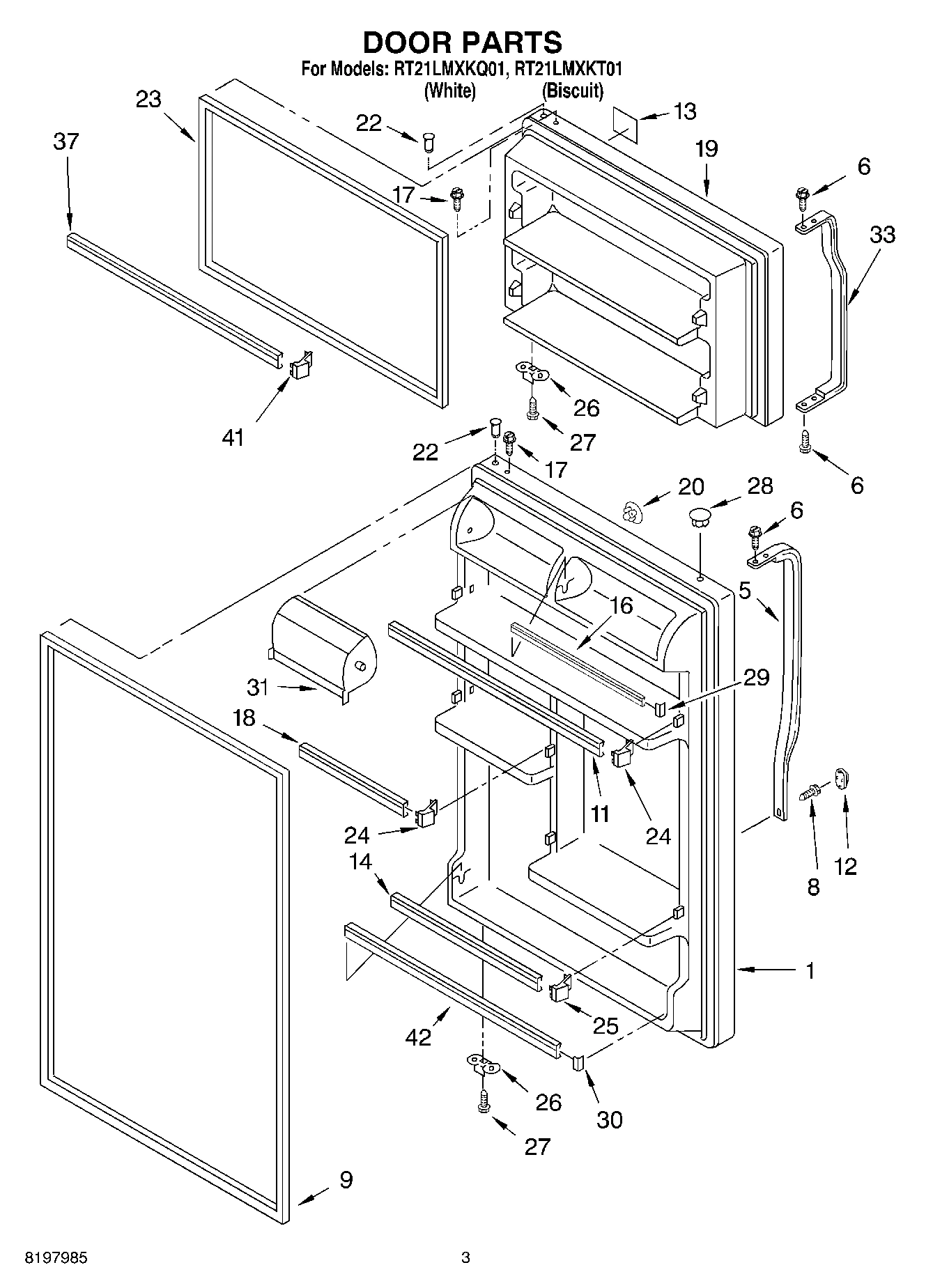 DOOR PARTS
For Models: RT21LMXKQ01, RT21LMXKT01
(White) (Biscuit)

23
37
22
13
19
6
17
33
41
26
27
22
17
6
20
28
6
5
16
31
29
18
11
24
24
8
12
14
1
25
42
26
30
27
9

8197985
3