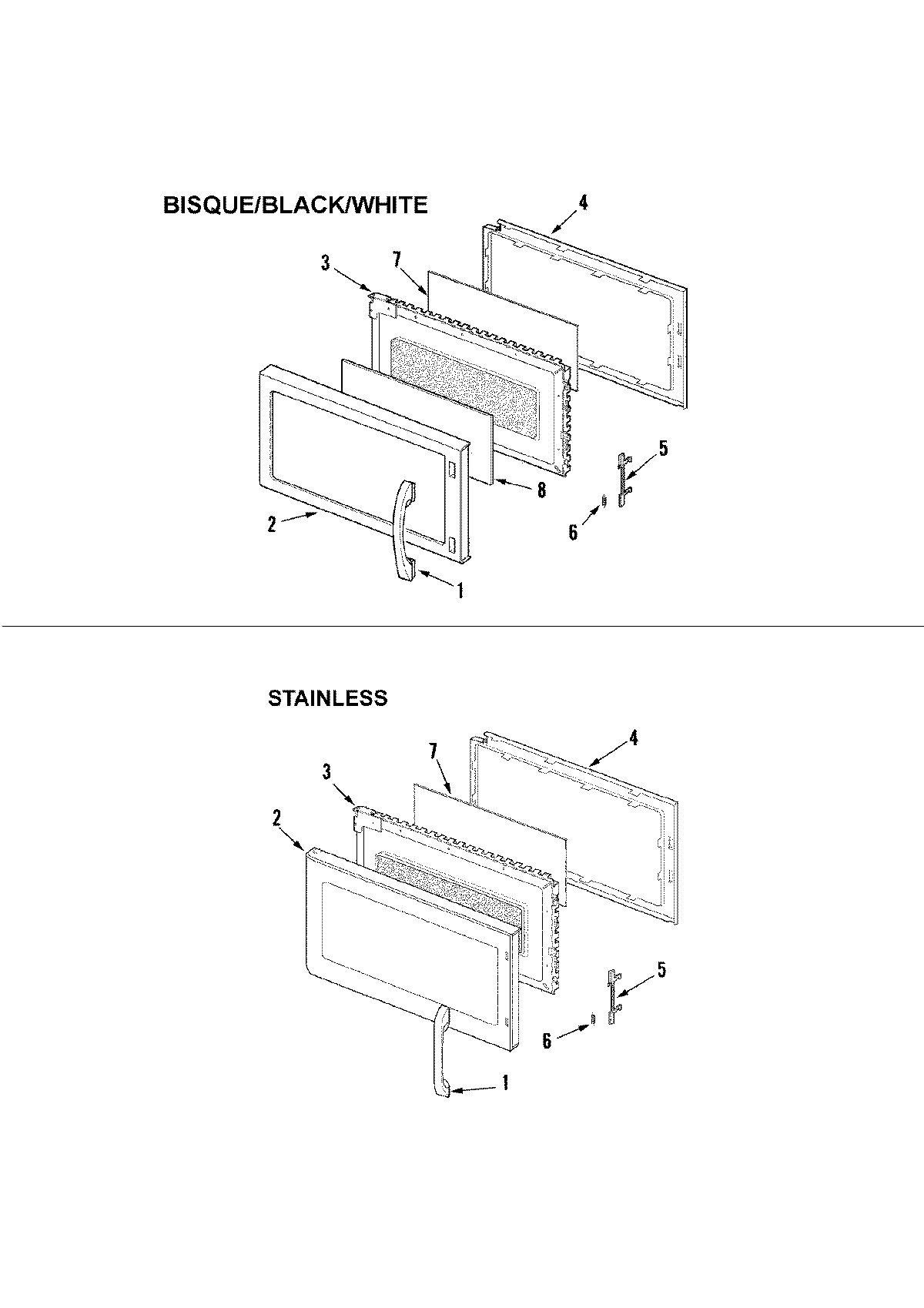 BISQUE/BLACK/WHITE

4
3
7
5
8
6
2
1

STAINLESS

4
7
3
2
5
6
1