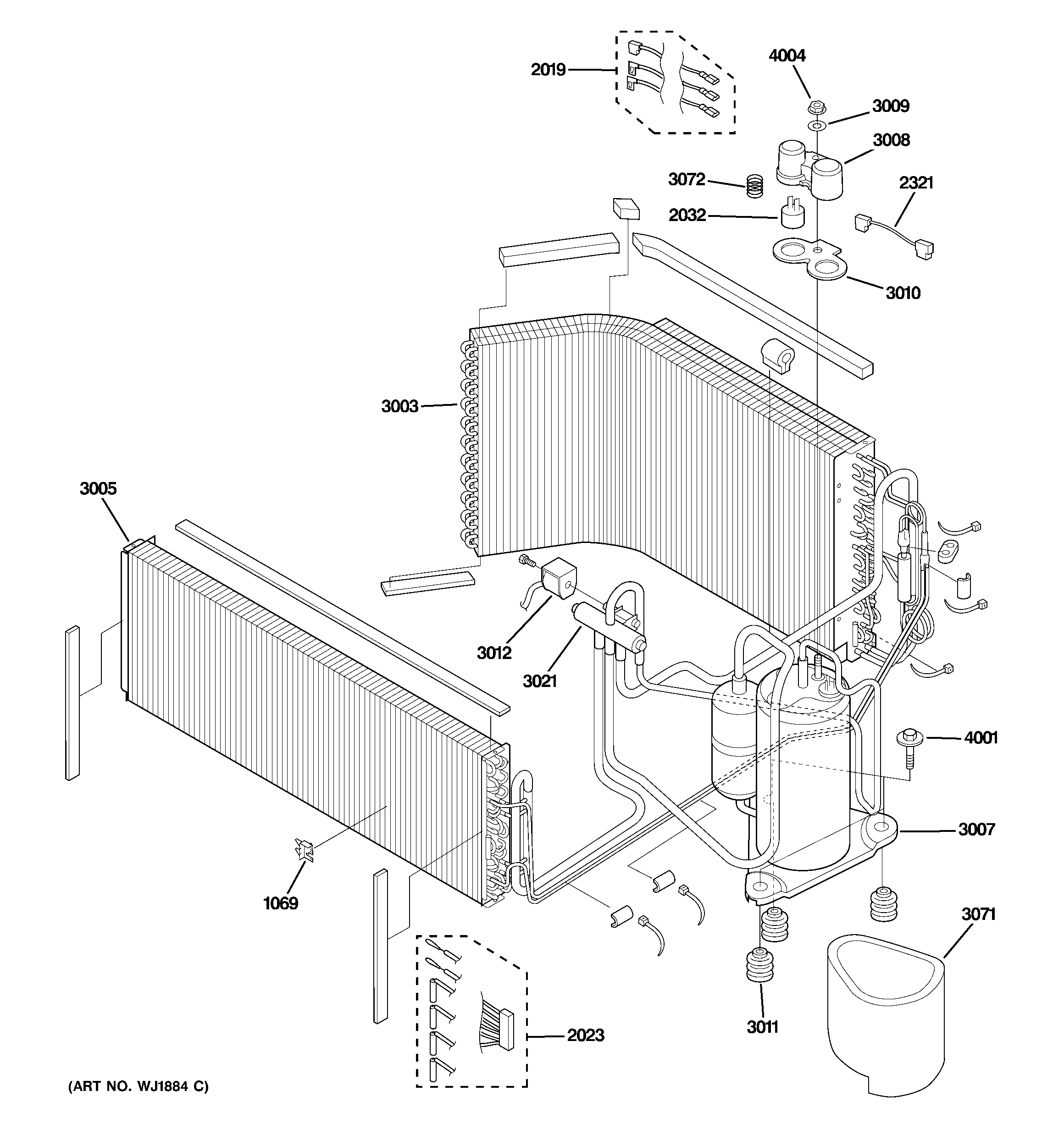 2019
4004
3009
3008
3072
2321
2032
3010
3003
3005
3012
3021
4001
3007
1069
3071
3011
2023
(ART NO. WJ1884 C)